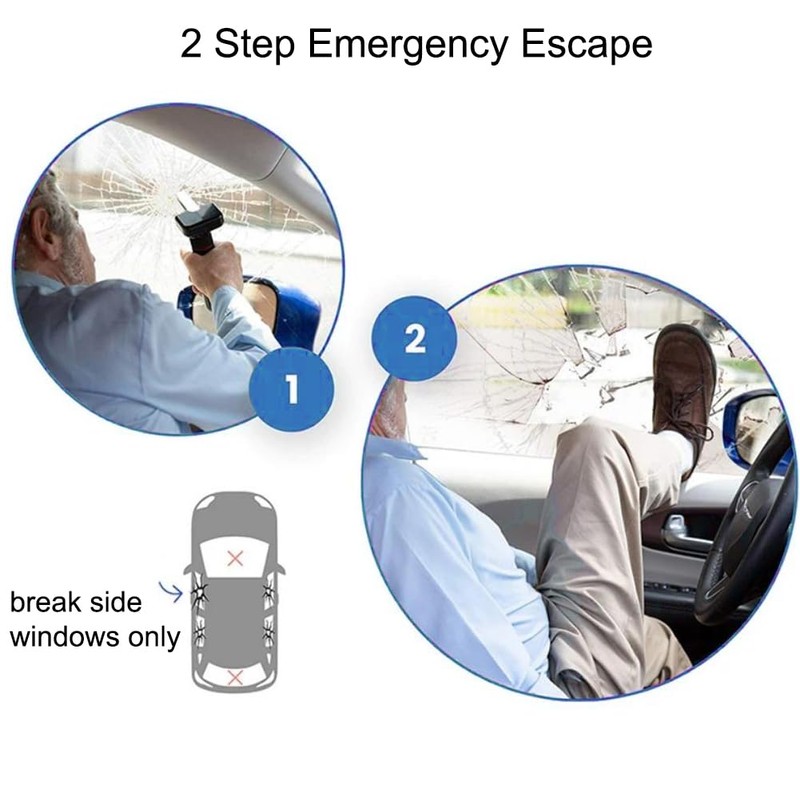 2 Step Emergency Escape

1

2

break side windows only