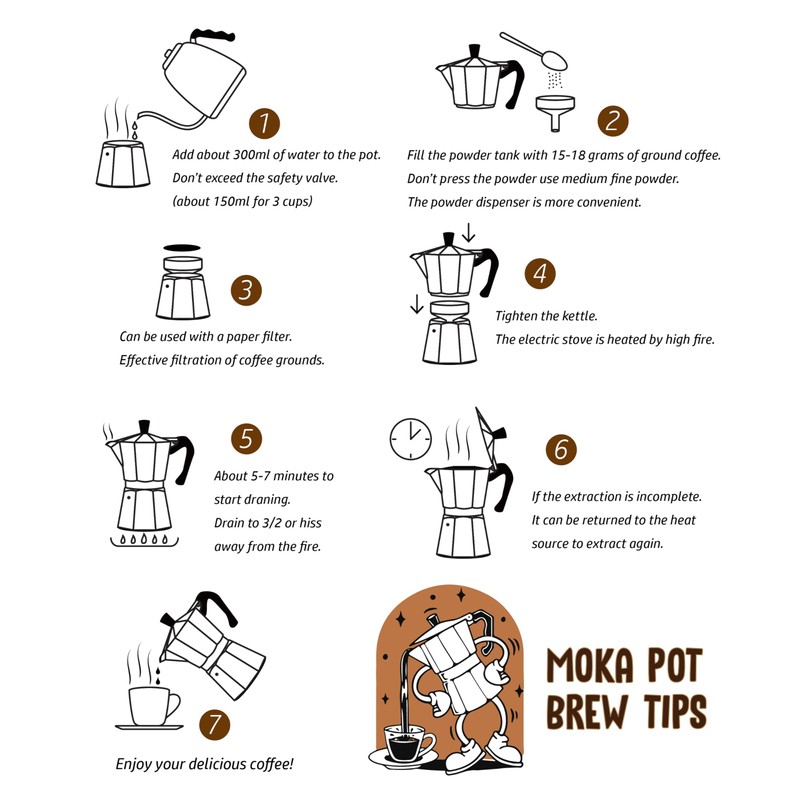 1
Add about 300ml of water to the pot.
Don't exceed the safety valve.
(about 150ml for 3 cups)

2
Fill the powder tank with 15-18 grams of ground coffee.
Don't press the powder use medium fine powder.
The powder dispenser is more convenient.

3
Can be used with a paper filter.
Effective filtration of coffee grounds.

4
Tighten the kettle.
The electric stove is heated by high fire.

5
About 5-7 minutes to start draning.
Drain to 3/2 or hiss away from the fire.

6
If the extraction is incomplete.
It can be returned to the heat source to extract again.

7
Enjoy your delicious coffee!

MOKA POT BREW TIPS