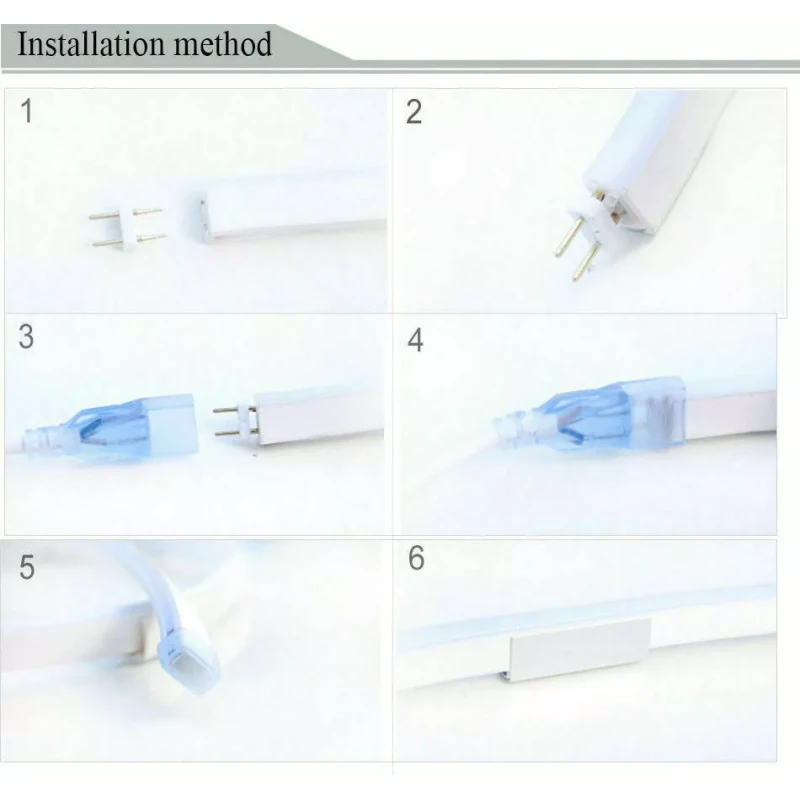 Installation method

1

2

3

4

5

6