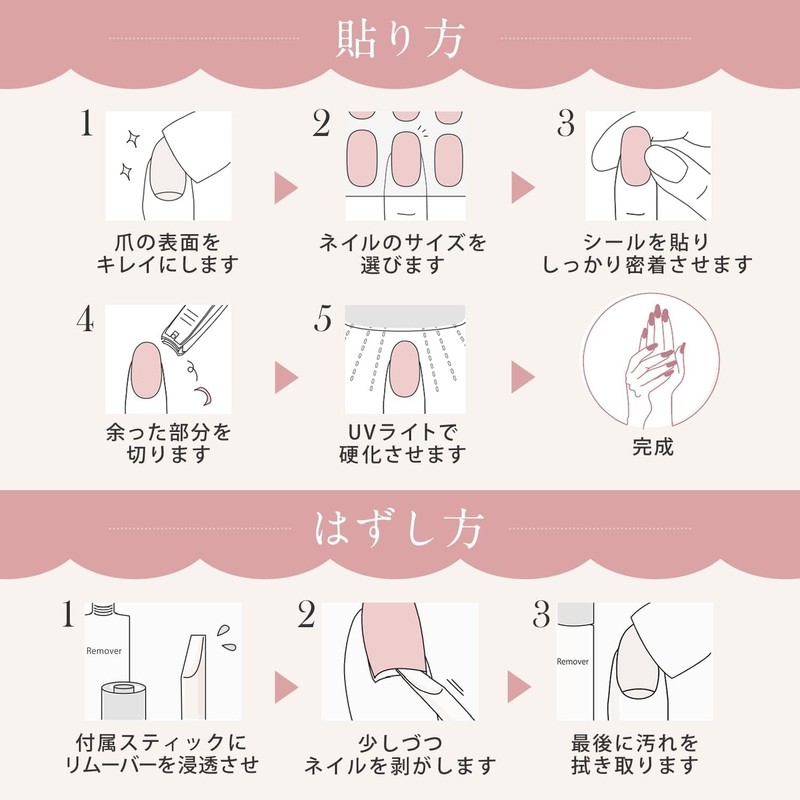 貼り方

1
爪の表面を
キレイにします

2
ネイルのサイズを
選びます

3
シールを貼り
しっかり密着させます

4
余った部分を
切ります

5
UVライトで
硬化させます

完成

はずし方

1
Remover
付属スティックに
リムーバーを浸透させ

2
少しづつ
ネイルを剥がします

3
Remover
最後に汚れを
拭き取ります