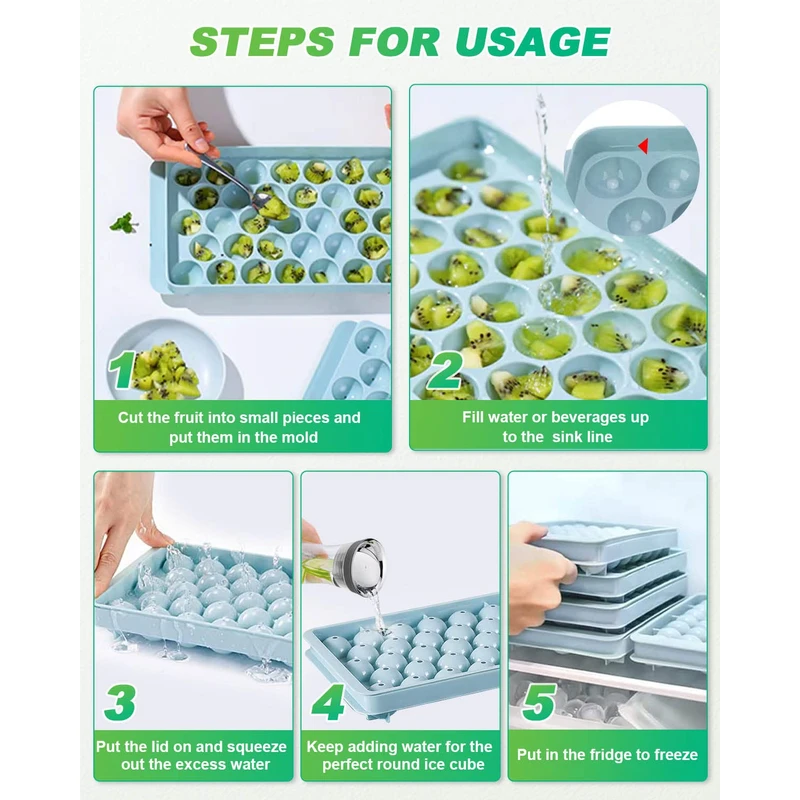 STEPS FOR USAGE

1

Cut the fruit into small pieces and put them in the mold

2

Fill water or beverages up to the sink line

3

Put the lid on and squeeze out the excess water

4

Keep adding water for the perfect round ice cube

5

Put in the fridge to freeze