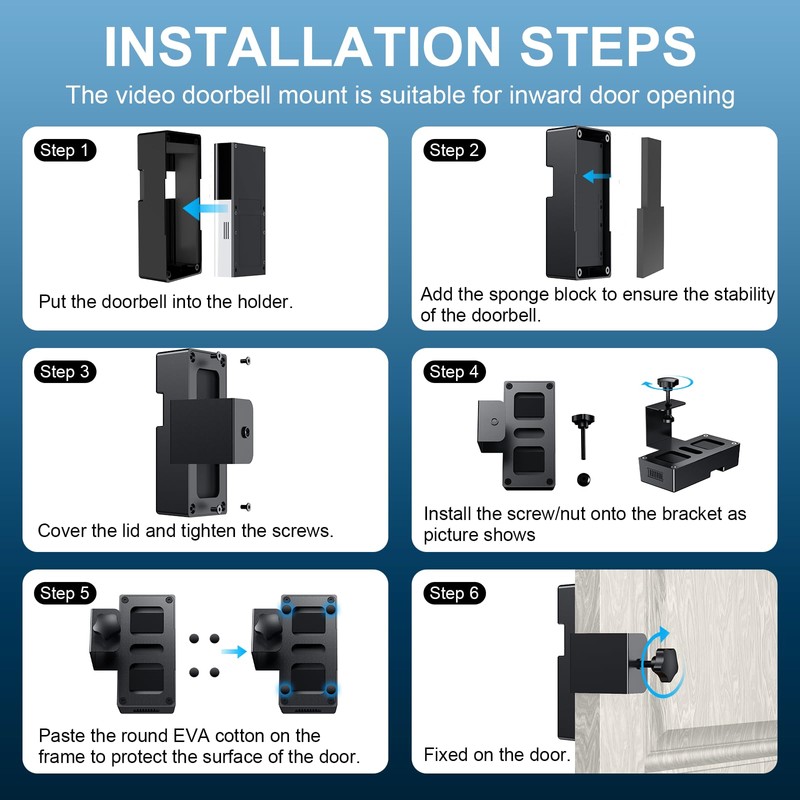 INSTALLATION STEPS

The video doorbell mount is suitable for inward door opening

Step 1

Put the doorbell into the holder.

Step 2

Add the sponge block to ensure the stability of the doorbell.

Step 3

Cover the lid and tighten the screws.

Step 4

Install the screw/nut onto the bracket as picture shows

Step 5

Paste the round EVA cotton on the frame to protect the surface of the door.

Step 6

Fixed on the door.