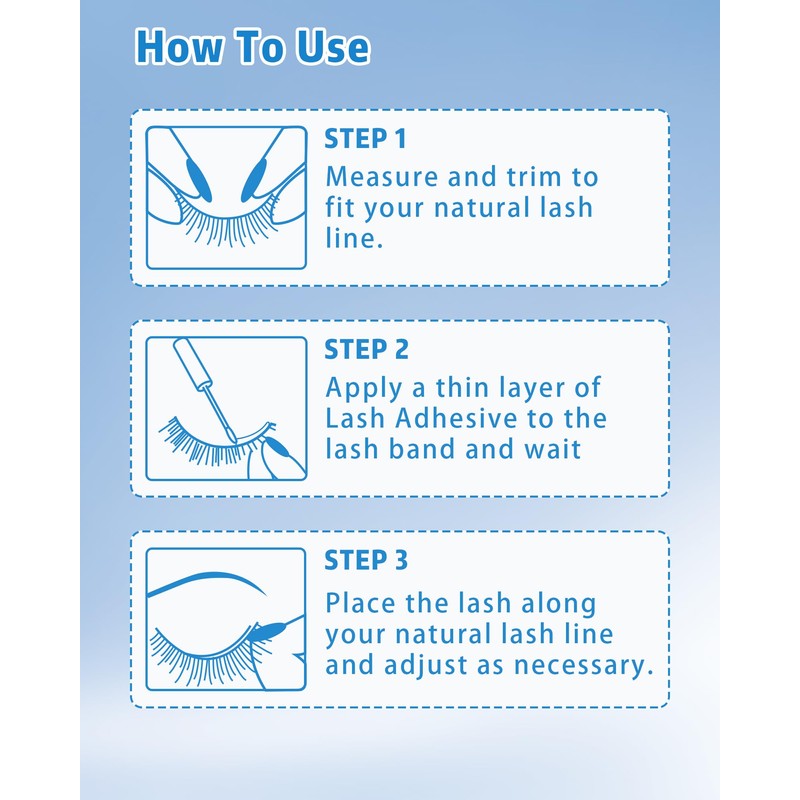 How To Use

STEP 1
Measure and trim to fit your natural lash line.

STEP 2
Apply a thin layer of Lash Adhesive to the lash band and wait

STEP 3
Place the lash along your natural lash line and adjust as necessary.