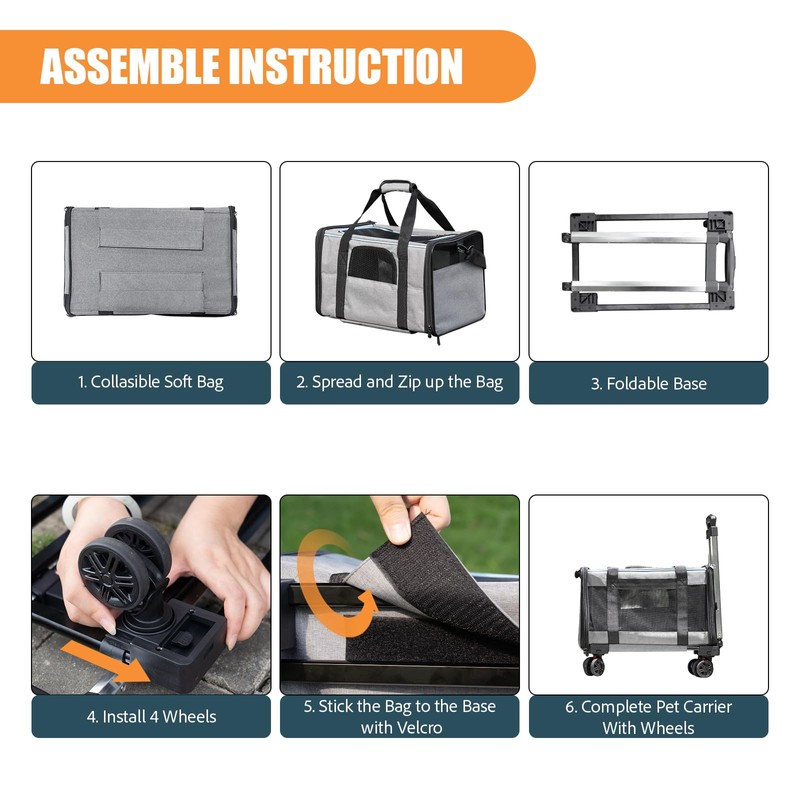 ASSEMBLE INSTRUCTION

1. Collasible Soft Bag

2. Spread and Zip up the Bag

3. Foldable Base

4. Install 4 Wheels

5. Stick the Bag to the Base with Velcro

6. Complete Pet Carrier With Wheels