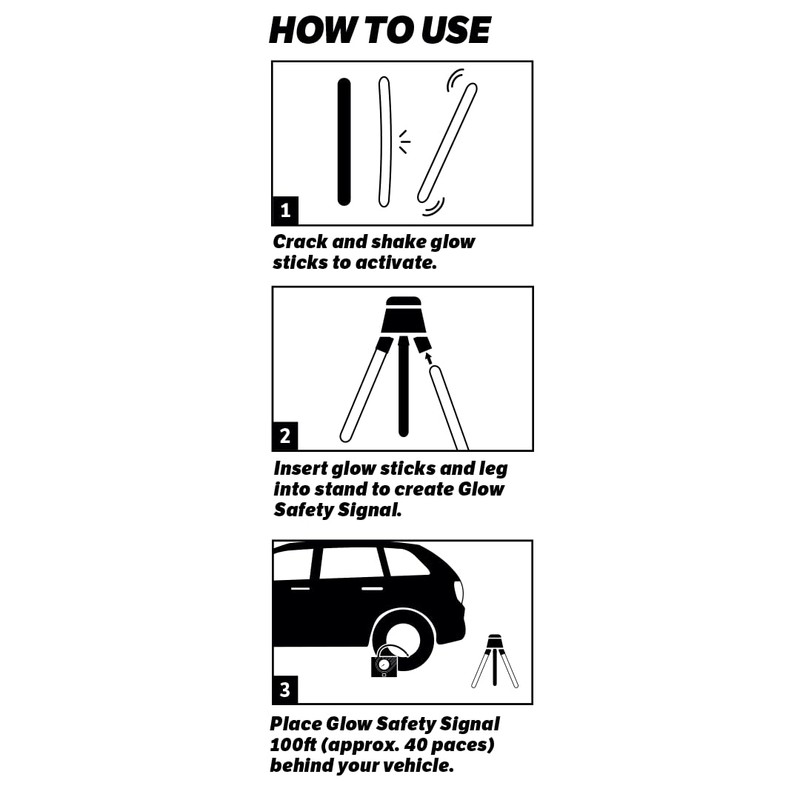 HOW TO USE

1

Crack and shake glow sticks to activate.

2

Insert glow sticks and leg into stand to create Glow Safety Signal.

3

Place Glow Safety Signal 100ft (approx. 40 paces) behind your vehicle.