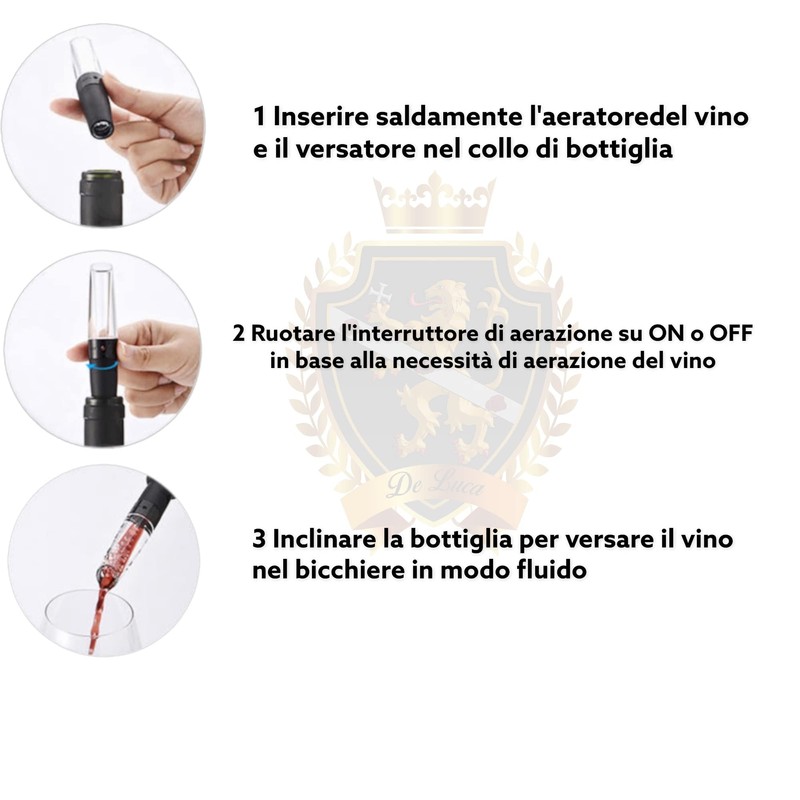 1 Inserire saldamente l'aeratoredel vino e il versatore nel collo di bottiglia

2 Ruotare l'interruttore di aerazione su ON o OFF in base alla necessità di aerazione del vino

De Luca

3 Inclinare la bottiglia per versare il vino nel bicchiere in modo fluido