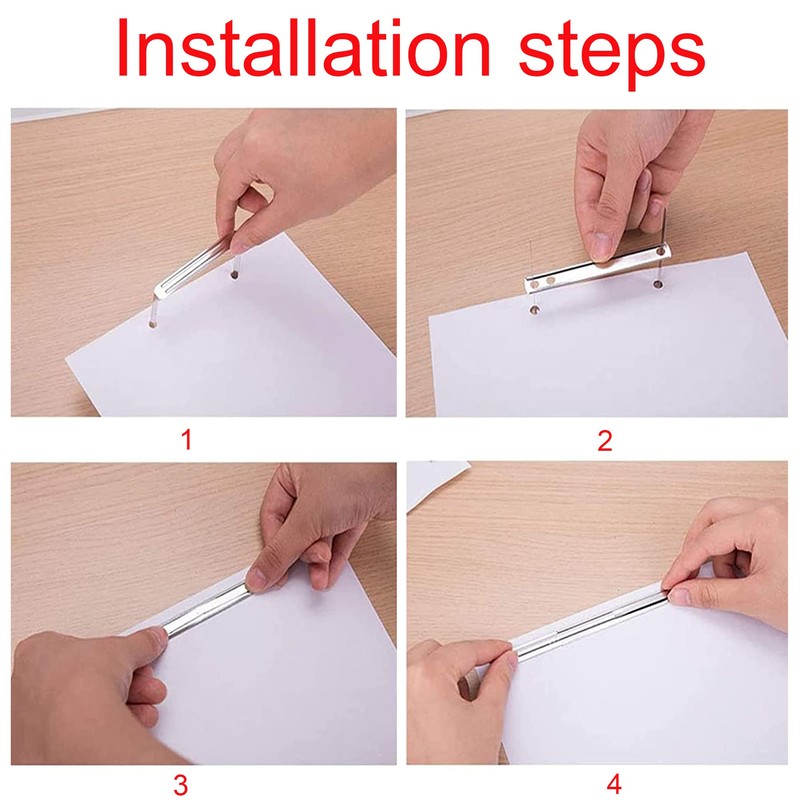 Installation steps

1

2

3

4