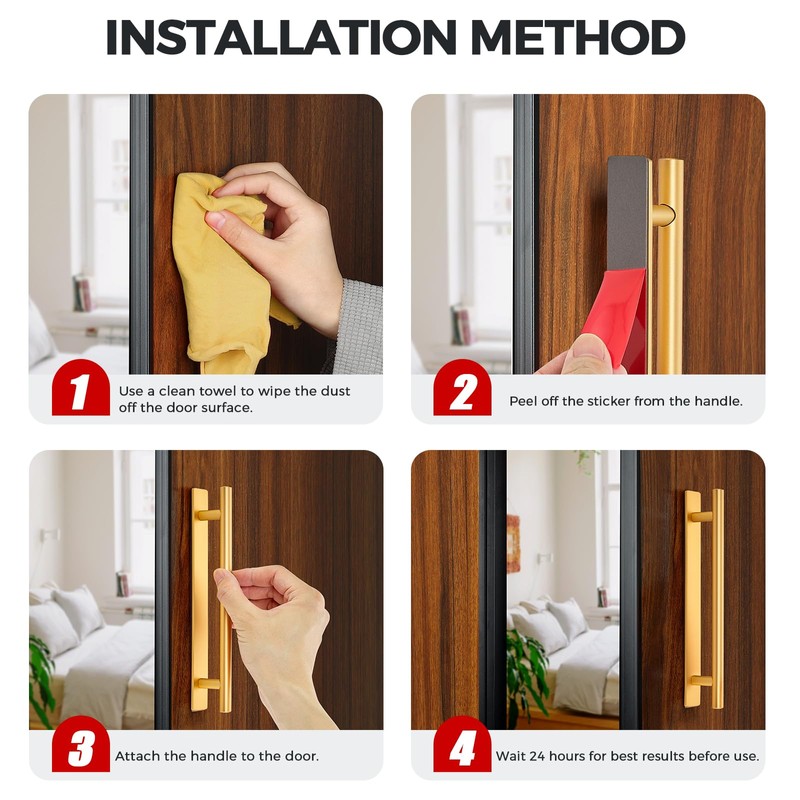 INSTALLATION METHOD

1 Use a clean towel to wipe the dust off the door surface.

2 Peel off the sticker from the handle.

3 Attach the handle to the door.

4 Wait 24 hours for best results before use.