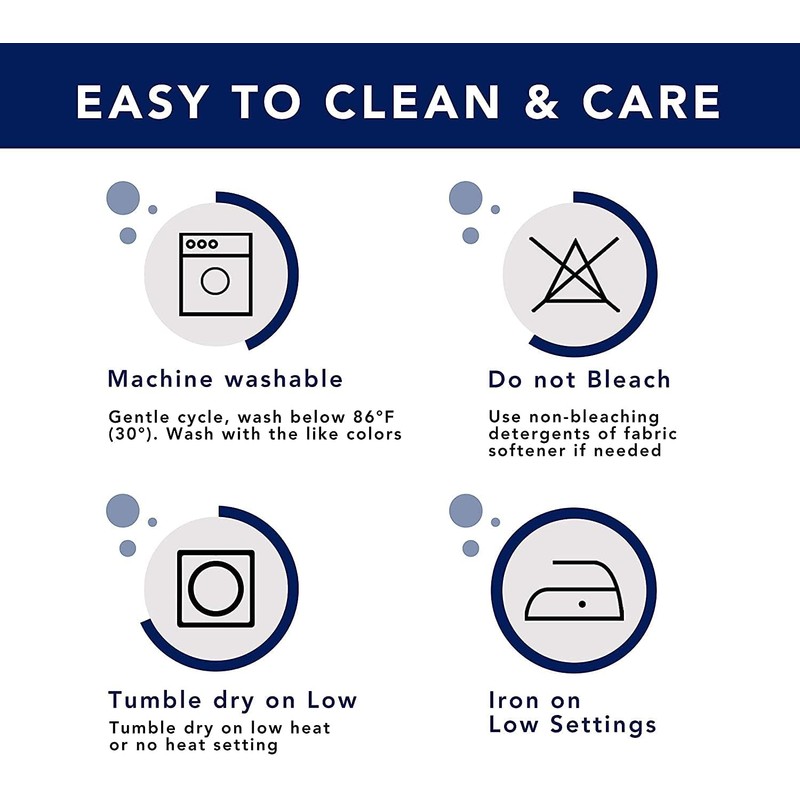 EASY TO CLEAN & CARE

Machine washable

Gentle cycle, wash below 86°F (30°). Wash with the like colors

Do not Bleach

Use non-bleaching detergents of fabric softener if needed

Tumble dry on Low

Tumble dry on low heat or no heat setting

Iron on Low Settings