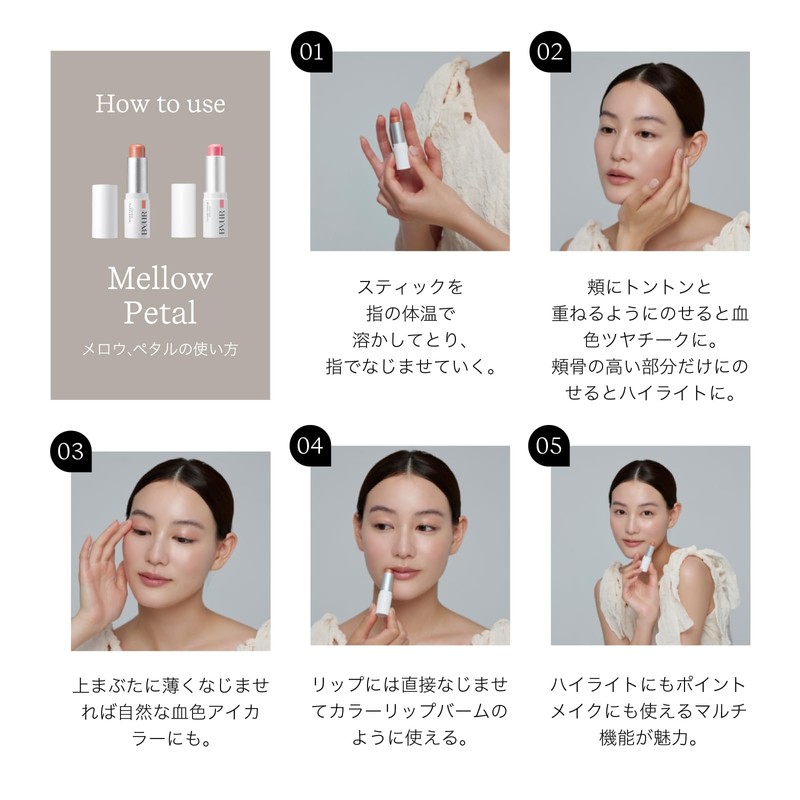 How to use

BYUR

BYUR

Mellow Petal

メロウ、ペタルの使い方

01

スティックを指の体温で溶かしてとり、指でなじませていく。

02

頬にトントンと重ねるようにのせると血色ツヤチークに。頬骨の高い部分だけにのせるとハイライトに。

03

上まぶたに薄くなじませれば自然な血色アイカラーにも。

04

リップには直接なじませてカラーリップバームのように使える。

05

ハイライトにもポイントメイクにも使えるマルチ機能が魅力。