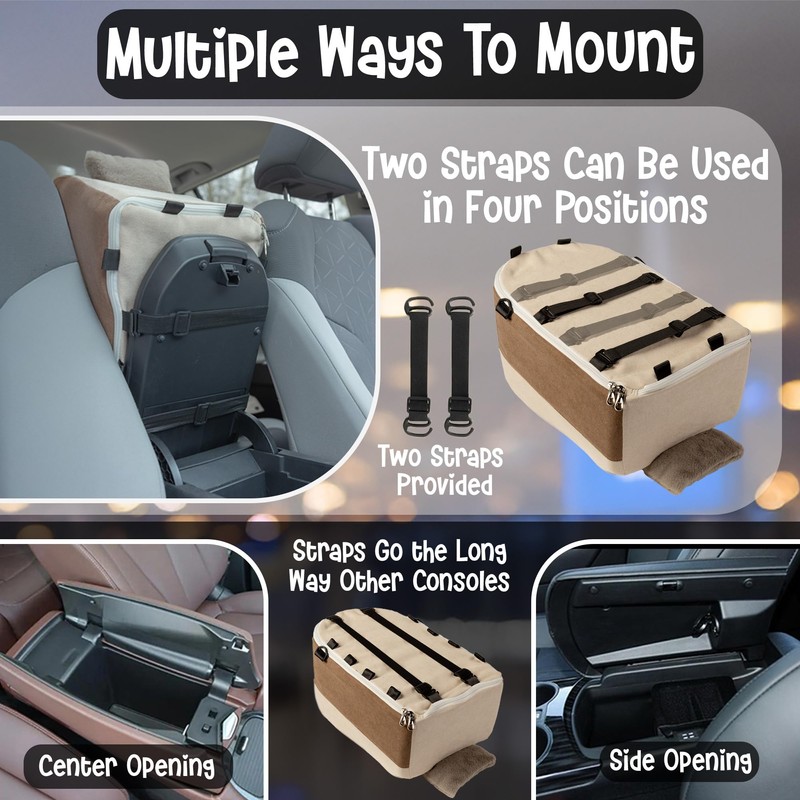 Multiple Ways To Mount

Two Straps Can Be Used in Four Positions

Two Straps Provided

Straps Go the Long Way Other Consoles

Center Opening

Side Opening