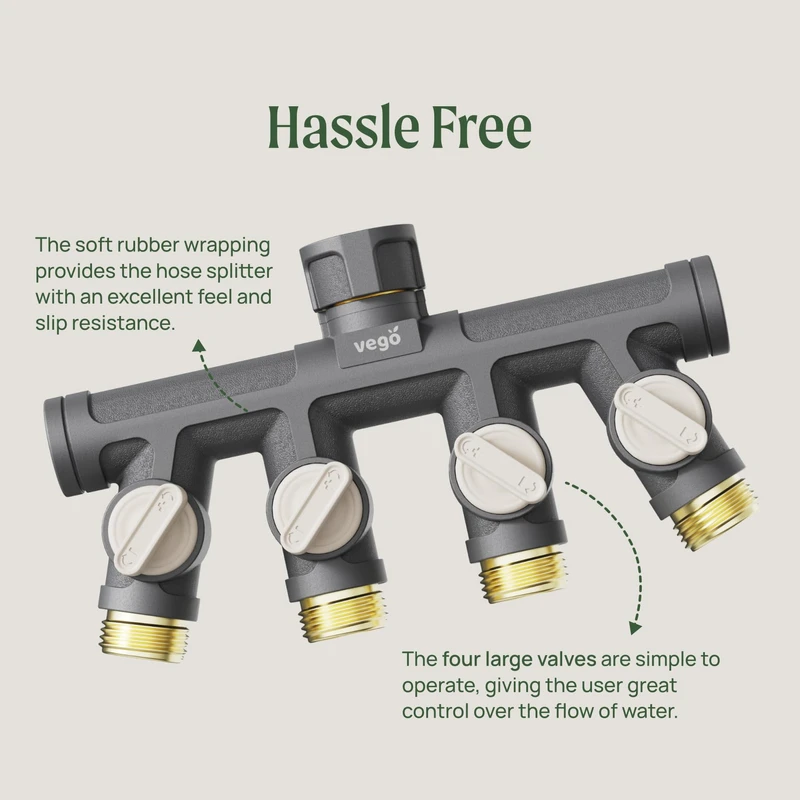 Hassle Free

The soft rubber wrapping provides the hose splitter with an excellent feel and slip resistance.

vego

The four large valves are simple to operate, giving the user great control over the flow of water.