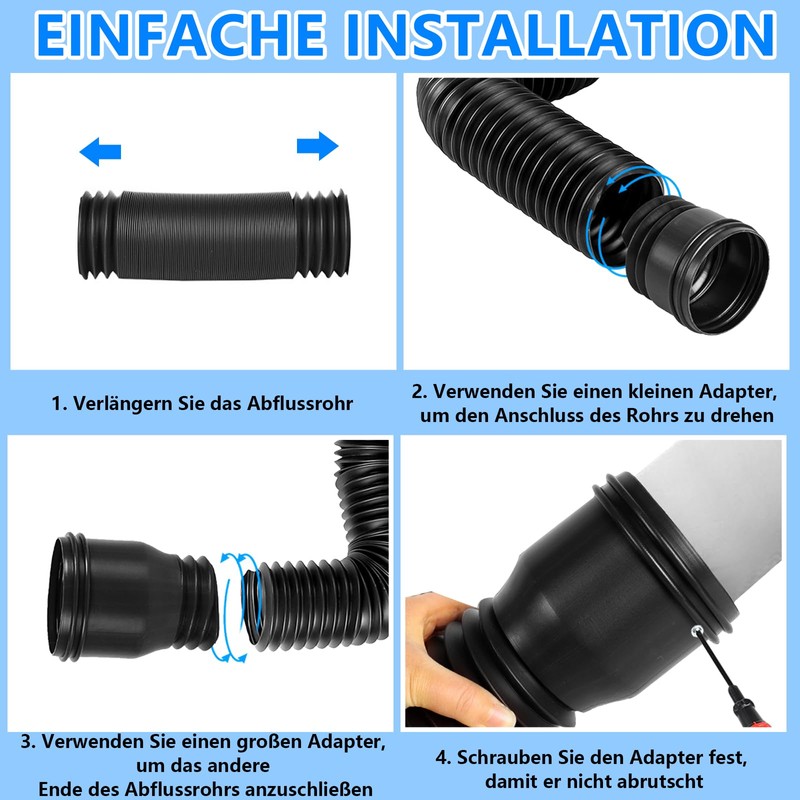 EINFACHE INSTALLATION

1. Verlängern Sie das Abflussrohr

2. Verwenden Sie einen kleinen Adapter, um den Anschluss des Rohrs zu drehen

3. Verwenden Sie einen großen Adapter, um das andere Ende des Abflussrohrs anzuschließen

4. Schrauben Sie den Adapter fest, damit er nicht abrutscht