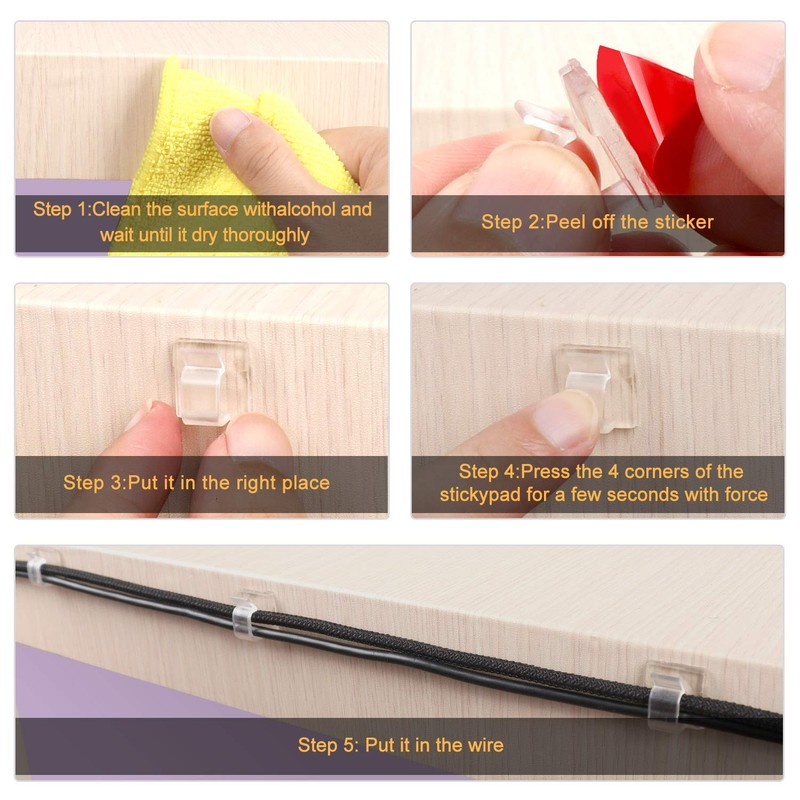 Step 1:Clean the surface withalcohol and wait until it dry thoroughly

Step 2:Peel off the sticker

Step 3:Put it in the right place

Step 4:Press the 4 corners of the stickypad for a few seconds with force

Step 5: Put it in the wire