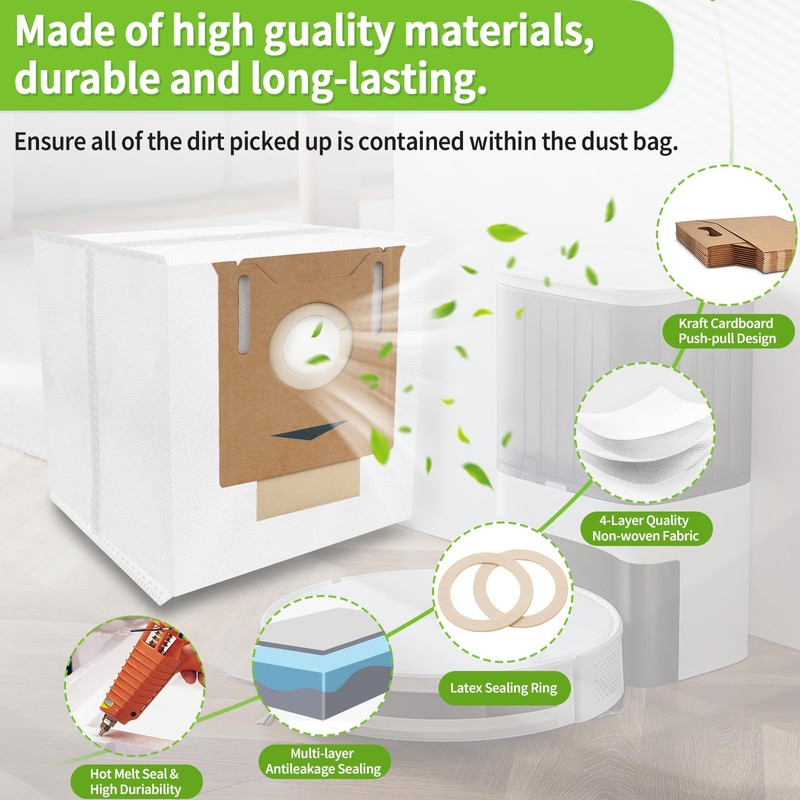 Made of high guality materials, durable and long-lasting.

Ensure all of the dirt picked up is contained within the dust bag.

Kraft Cardboard Push-pull Design

4-Layer Quality Non-woven Fabric

Latex Sealing Ring

Multi-layer Antileakage Sealing

Hot Melt Seal & High Duriability