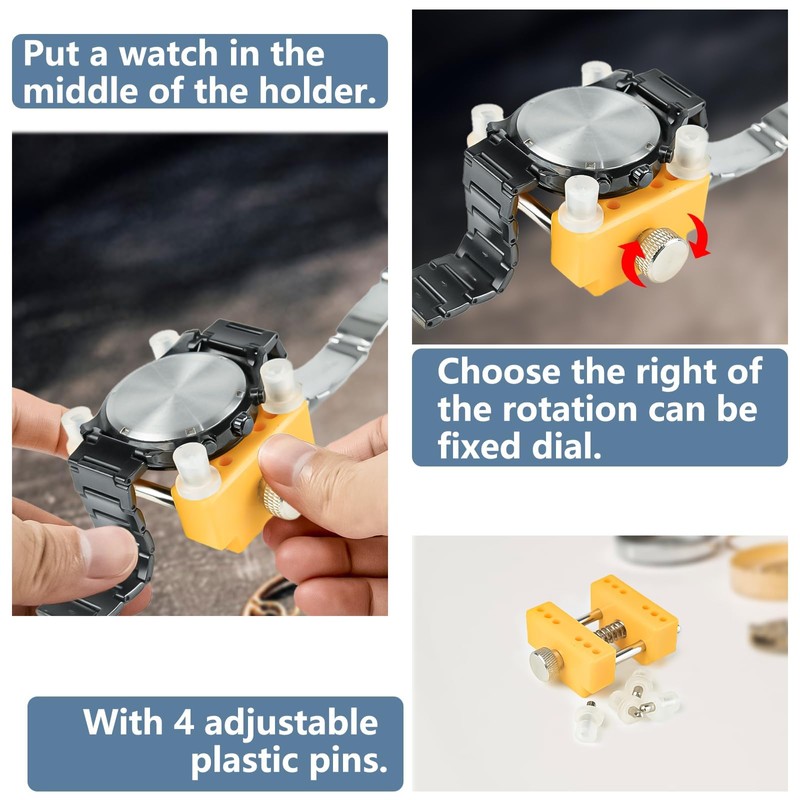 Put a watch in the middle of the holder.

Choose the right of the rotation can be fixed dial.

With 4 adjustable plastic pins.