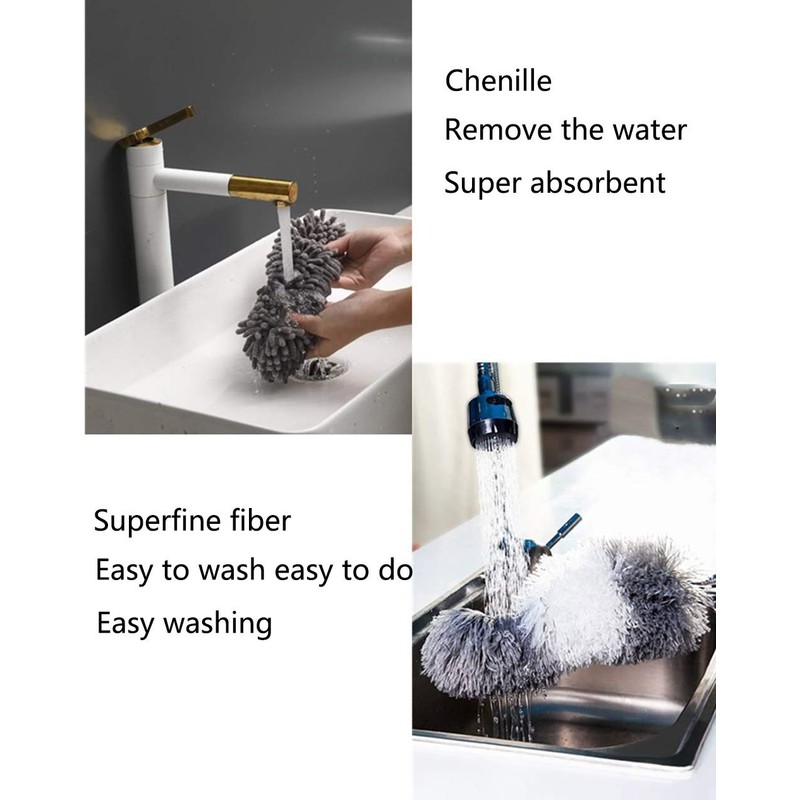 Chenille
Remove the water
Super absorbent

Superfine fiber
Easy to wash easy to do
Easy washing