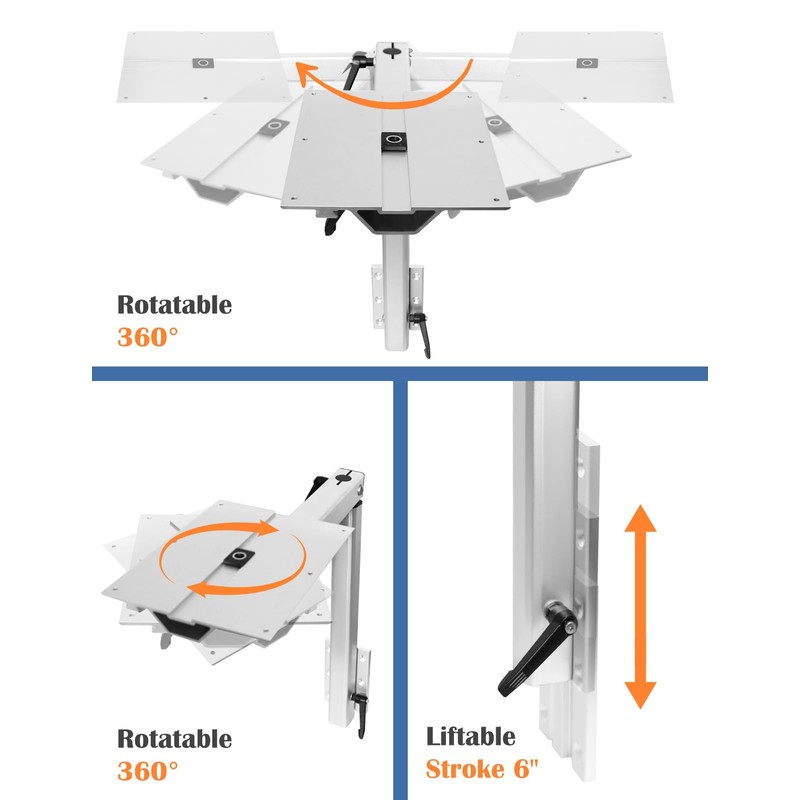 Rotatable
360°

Rotatable
360°

Liftable
Stroke 6"