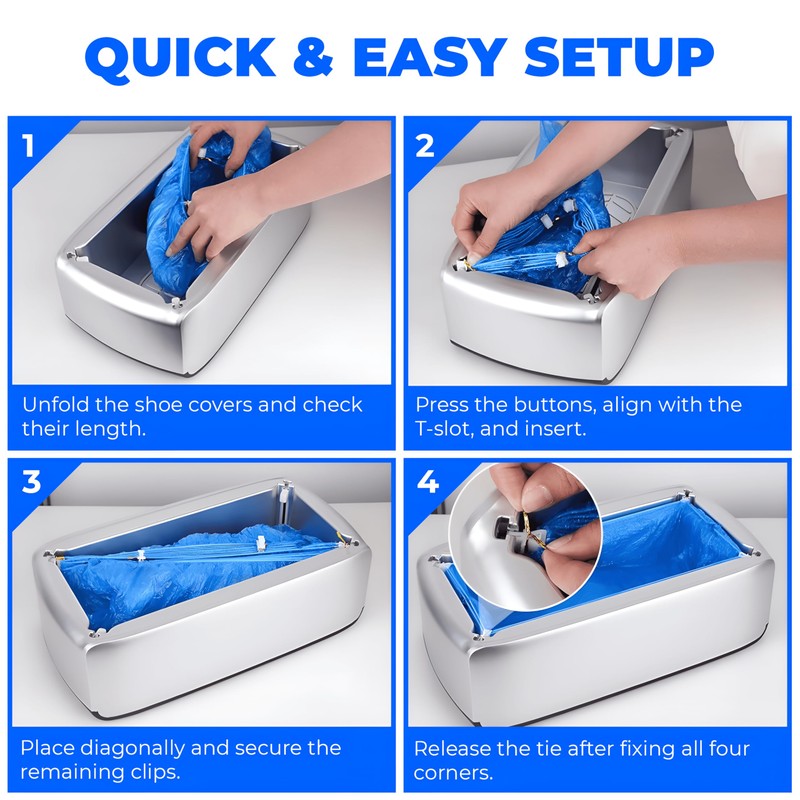 QUICK & EASY SETUP

1

Unfold the shoe covers and check their length.

2

Press the buttons, align with the T-slot, and insert.

3

Place diagonally and secure the remaining clips.

4

Release the tie after fixing all four corners.