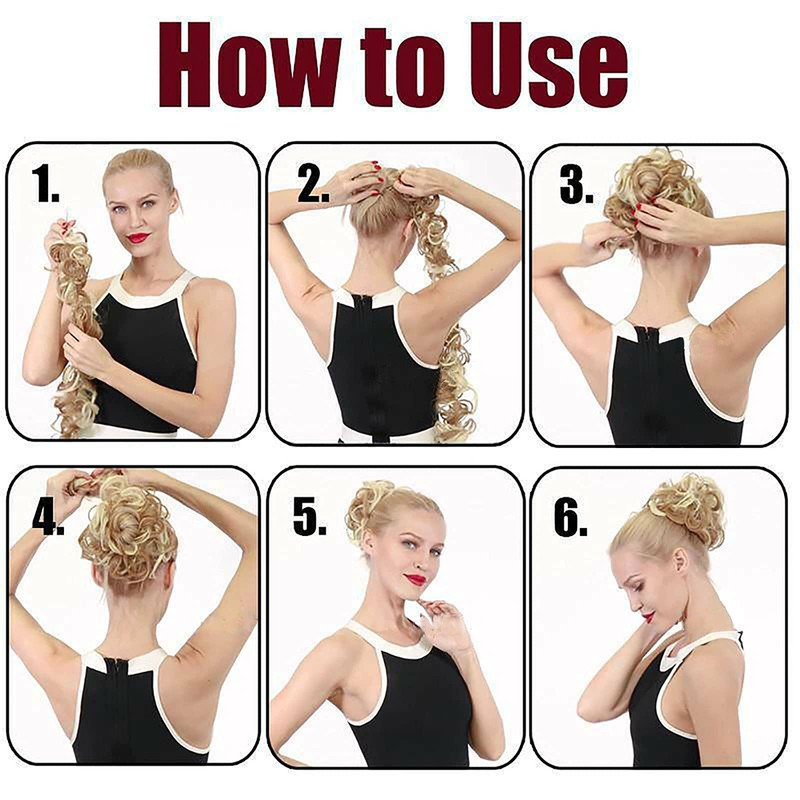 How to Use

1.

2.

3.

4.

5.

6.