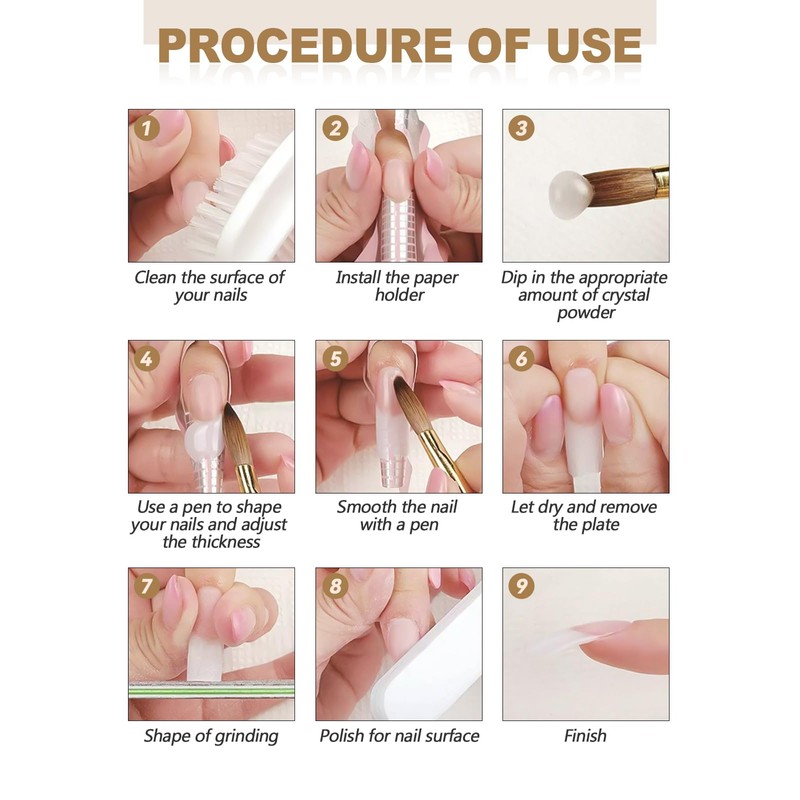 PROCEDURE OF USE

1
Clean the surface of your nails

2
Install the paper holder

3
Dip in the appropriate amount of crystal powder

4
Use a pen to shape your nails and adjust the thickness

5
Smooth the nail with a pen

6
Let dry and remove the plate

7
Shape of grinding

8
Polish for nail surface

9
Finish