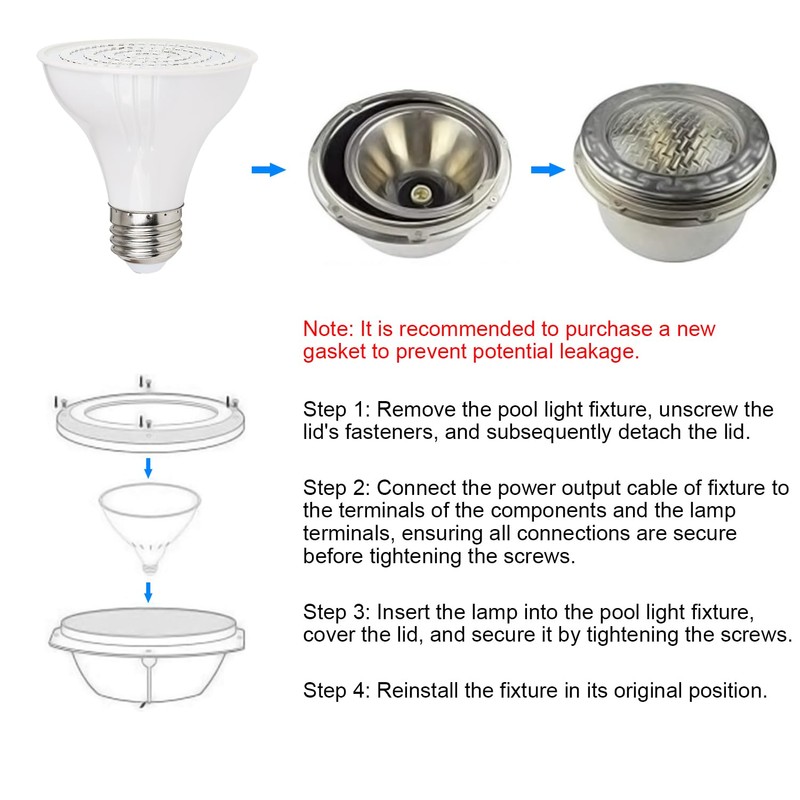 Note: It is recommended to purchase a new gasket to prevent potential leakage.

Step 1: Remove the pool light fixture, unscrew the lid's fasteners, and subsequently detach the lid.

Step 2: Connect the power output cable of fixture to the terminals of the components and the lamp terminals, ensuring all connections are secure before tightening the screws.

Step 3: Insert the lamp into the pool light fixture, cover the lid, and secure it by tightening the screws.

Step 4: Reinstall the fixture in its original position.