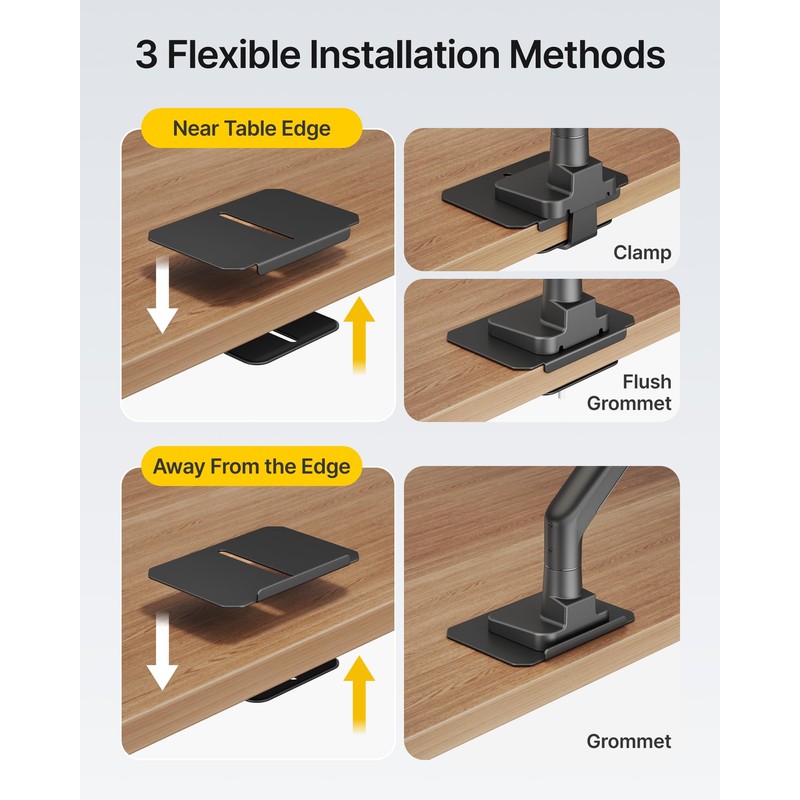 3 Flexible Installation Methods

Near Table Edge

Clamp

Flush Grommet

Away From the Edge

Grommet