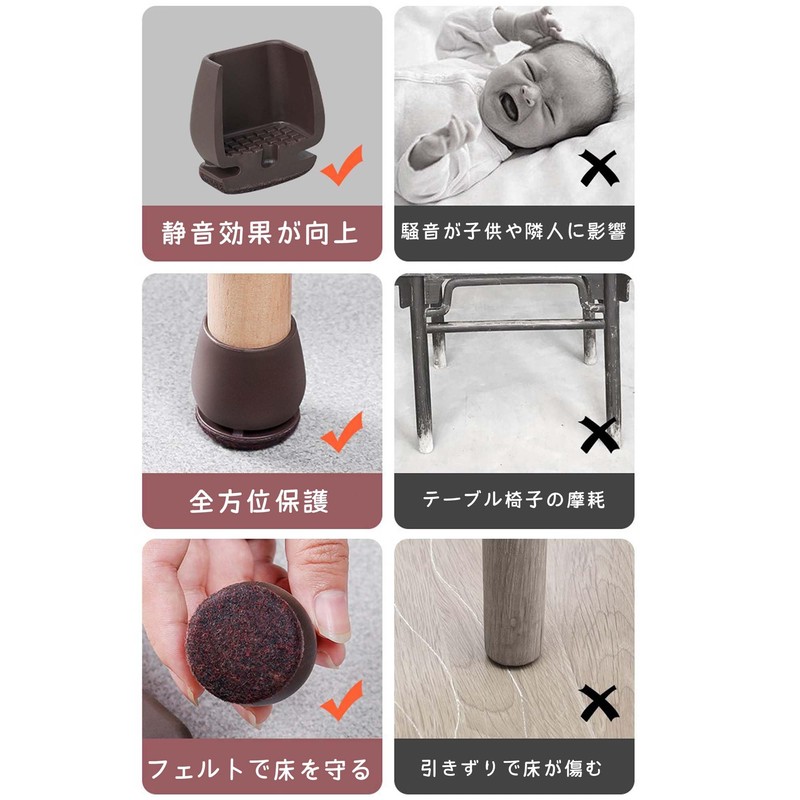 静音効果が向上

騒音が子供や隣人に影響

全方位保護

テーブル椅子の摩耗

フェルトで床を守る

引きずりで床が傷む