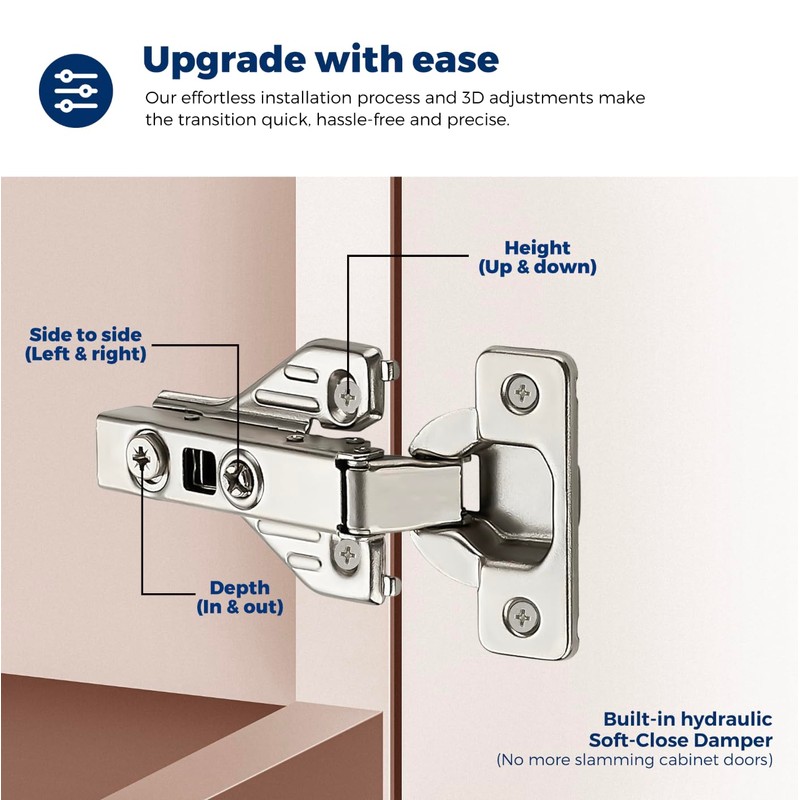 Upgrade with ease

Our effortless installation process and 3D adjustments make the transition quick, hassle-free and precise.

Height
(Up & down)

Side to side
(Left & right)

Depth
(In & out)

Built-in hydraulic
Soft-Close Damper
(No more slamming cabinet doors)