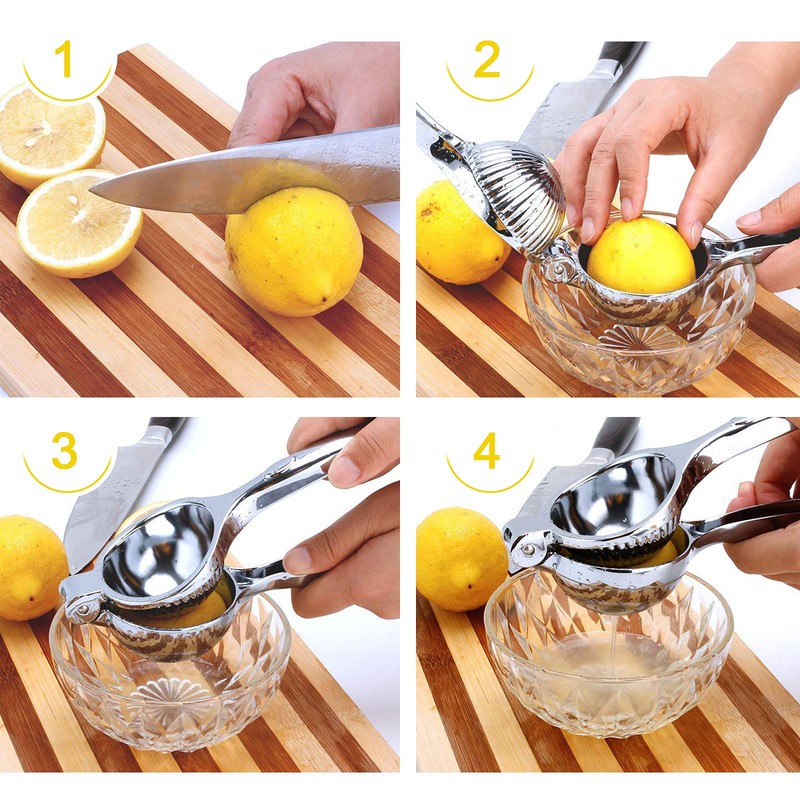 1

2

3

4