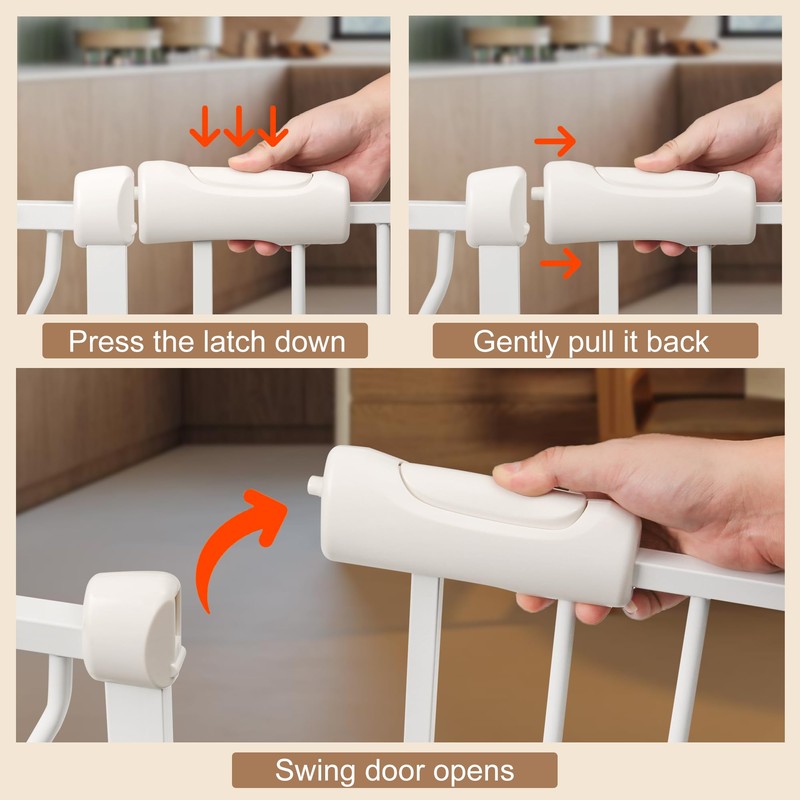 Press the latch down

Gently pull it back

Swing door opens