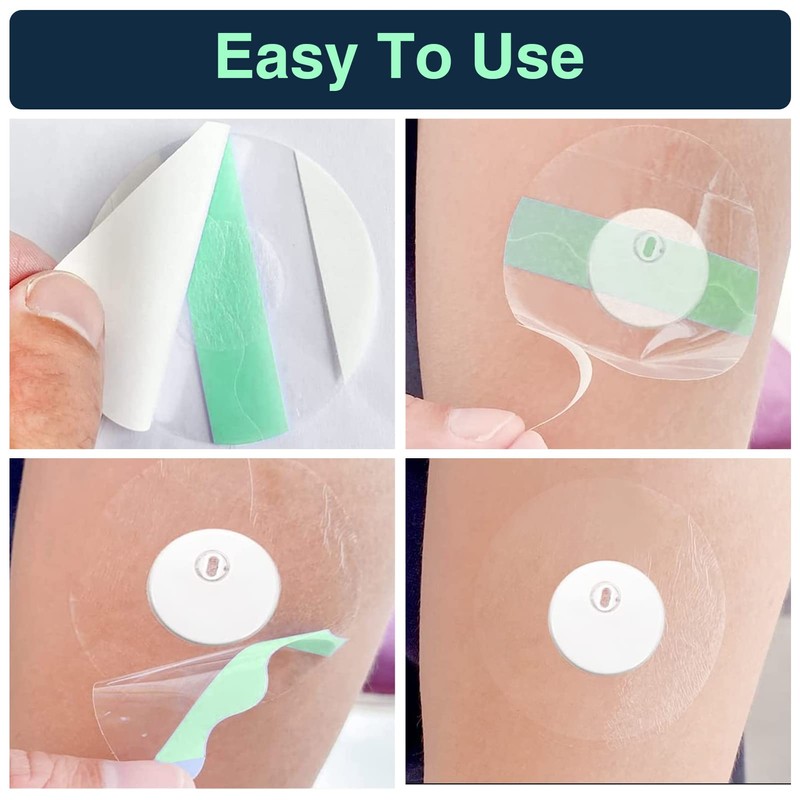 Easy To Use