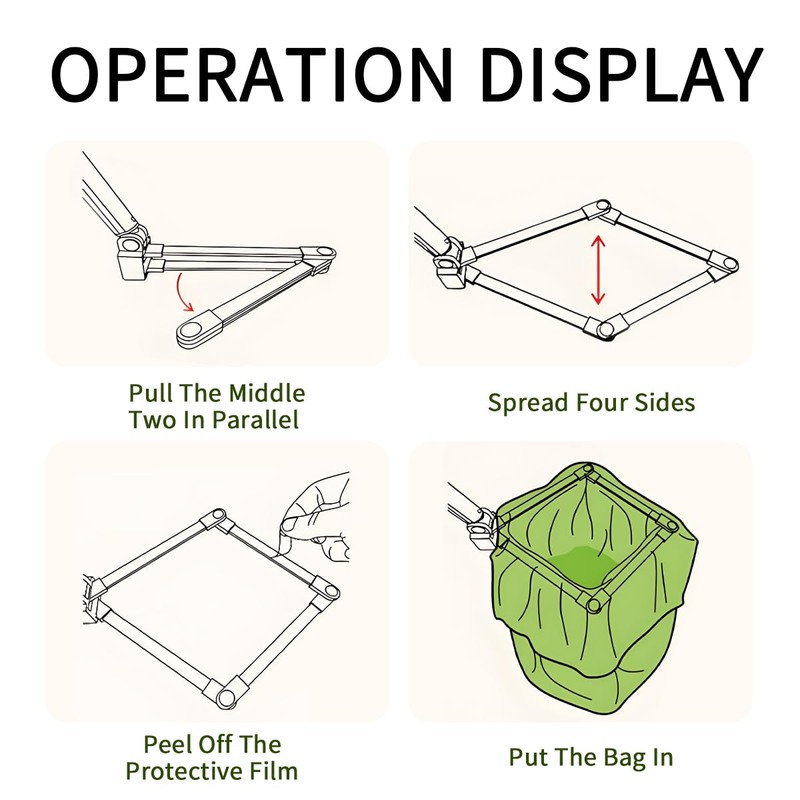 OPERATION DISPLAY

Pull The Middle Two In Parallel

Spread Four Sides

Peel Off The Protective Film

Put The Bag In