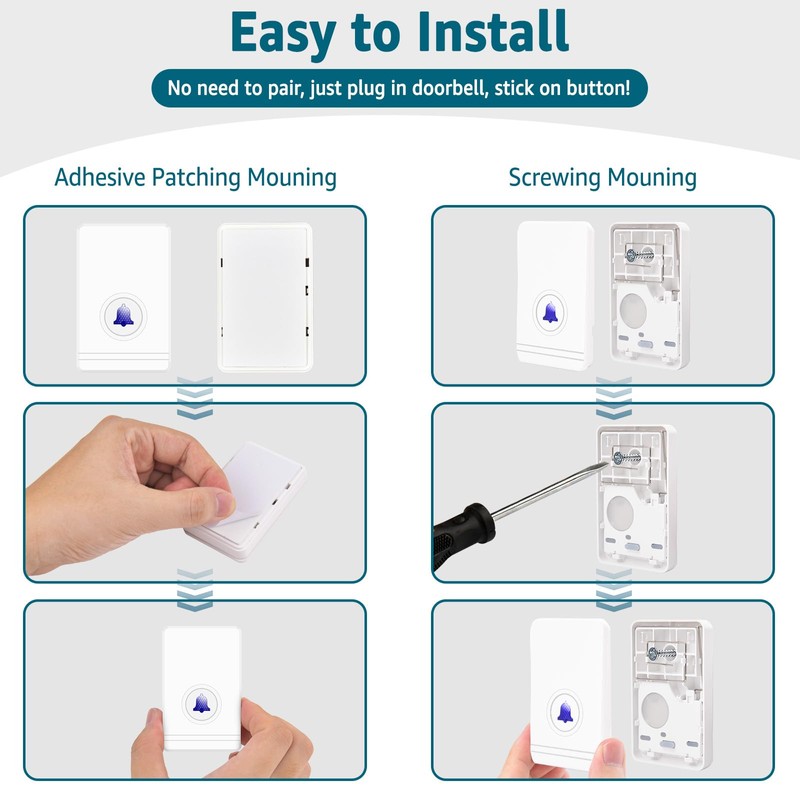 Easy to Install

No need to pair, just plug in doorbell, stick on button!

Adhesive Patching Mouning

Screwing Mouning