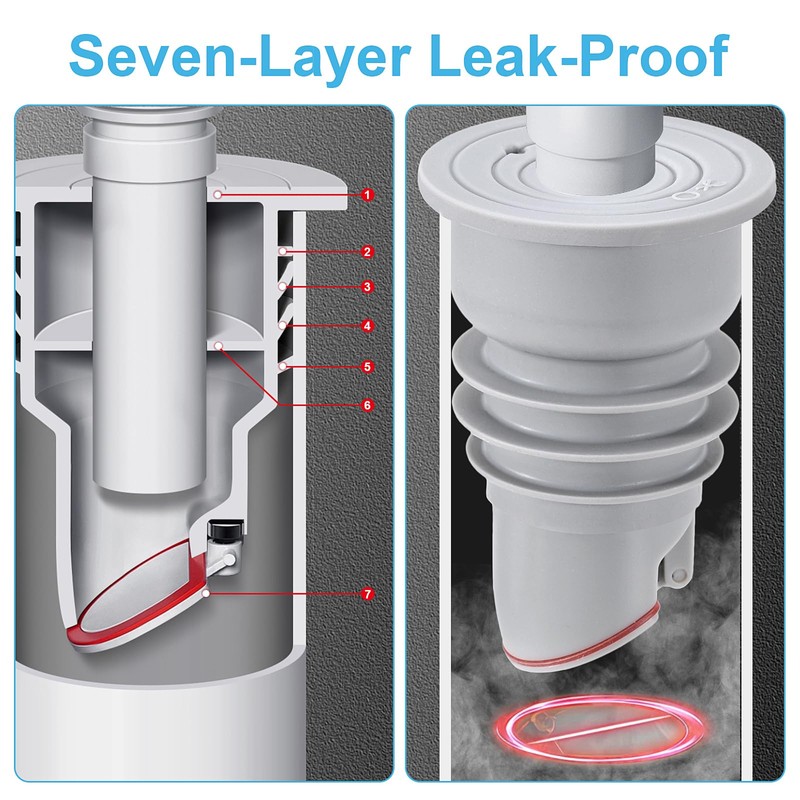 Seven-Layer Leak-Proof

1
2
3
4
5
6
7