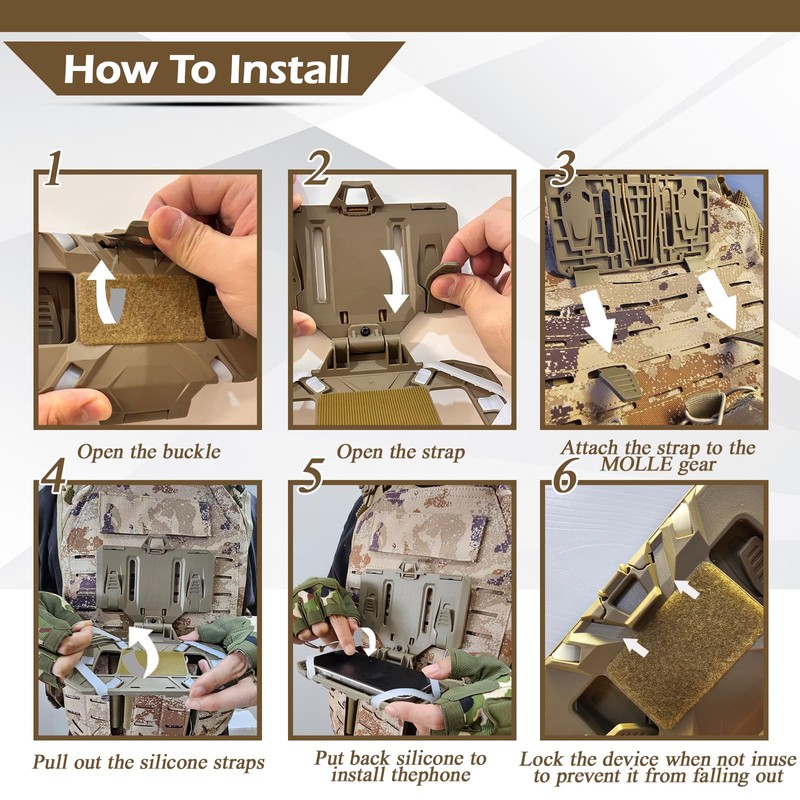 How To Install

1

Open the buckle

2

Open the strap

3

Attach the strap to the MOLLE gear

4

Pull out the silicone straps

5

Put back silicone to install thephone

6

Lock the device when not inuse to prevent it from falling out