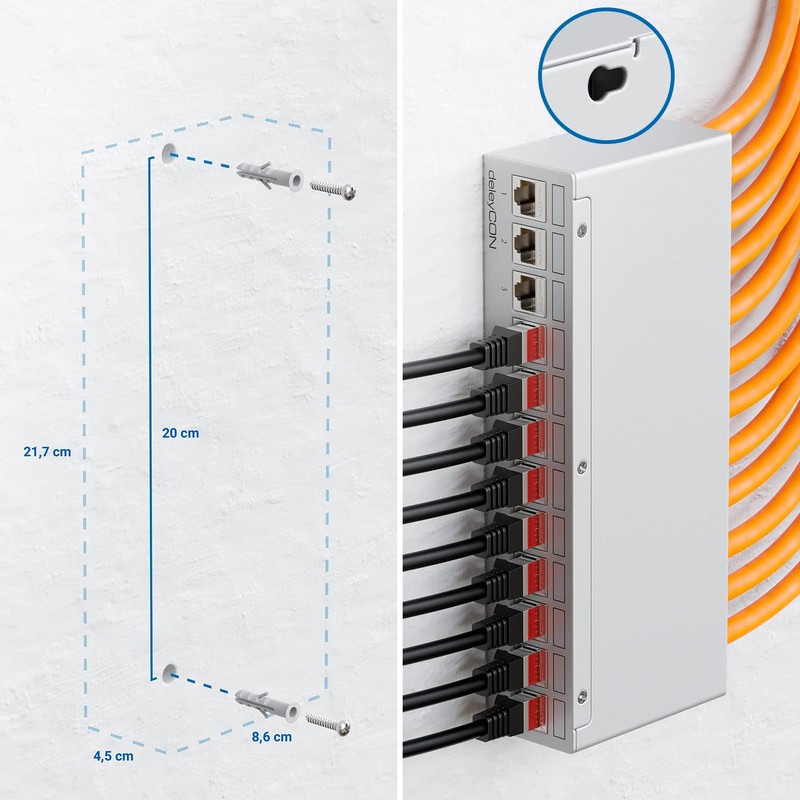 21,7 cm

20 cm

4,5 cm

8,6 cm

deleyCON

1

2

3