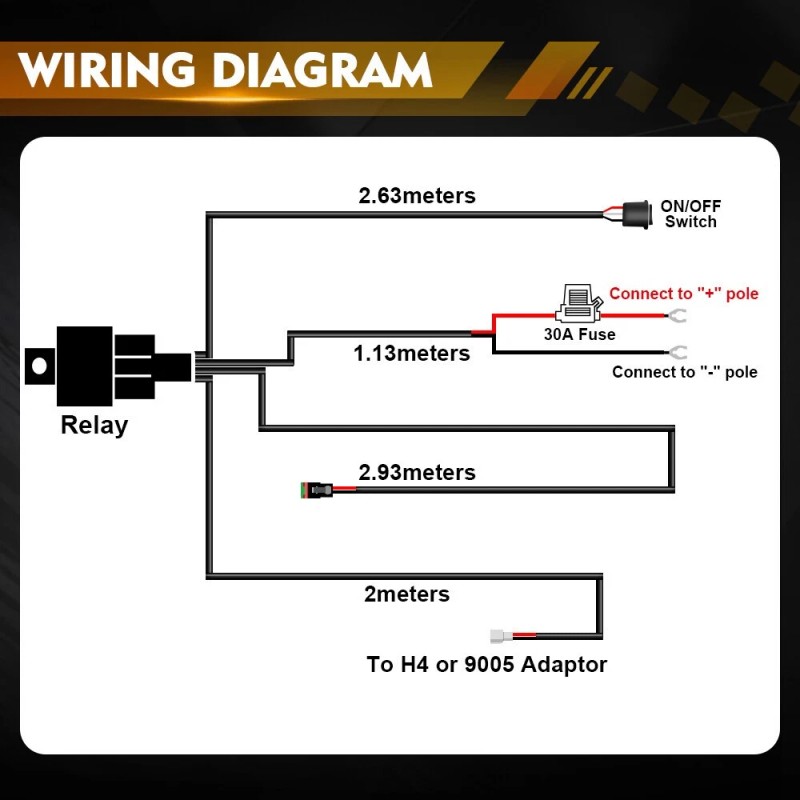 WIRING DIAGRAM

2.63meters

ON/OFF Switch

Connect to "+" pole

30A Fuse

1.13meters

Connect to "-" pole

Relay

2.93meters

2meters

To H4 or 9005 Adaptor