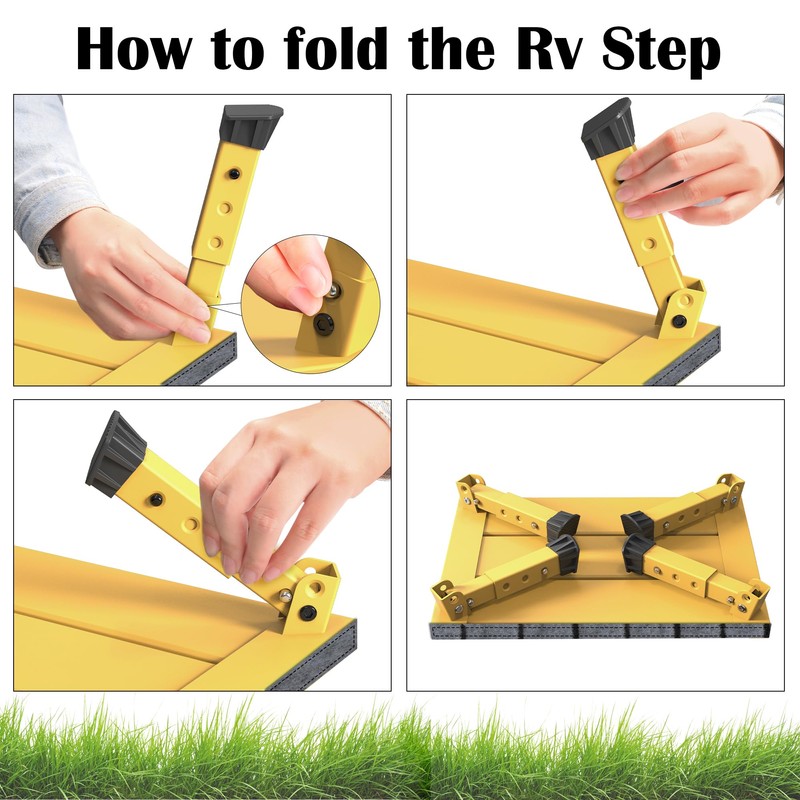 How to fold the Rv Step