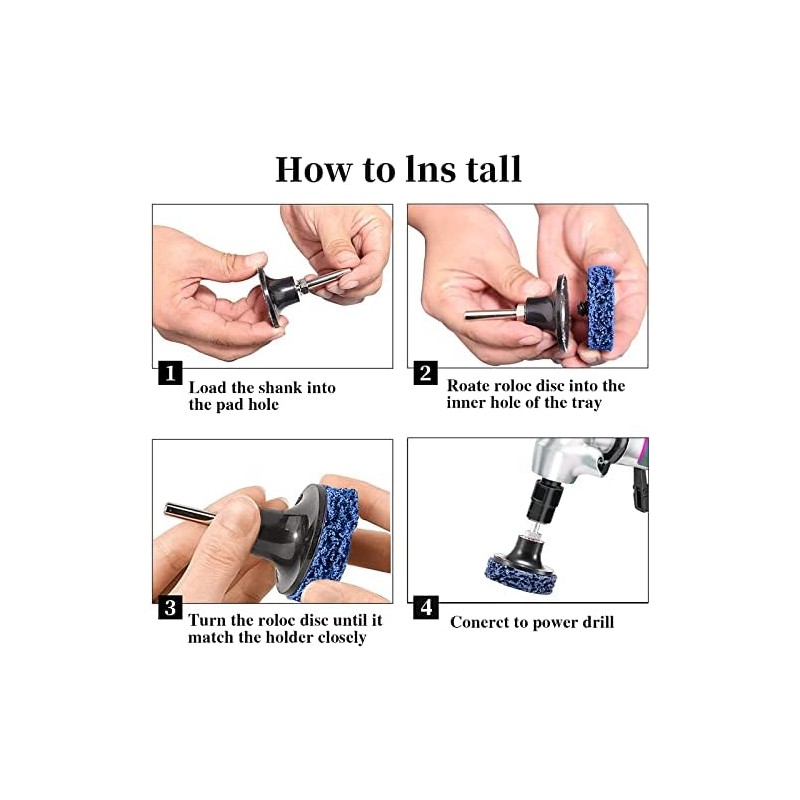 How to lns tall

1 Load the shank into the pad hole

2 Roate roloc disc into the inner hole of the tray

3 Turn the roloc disc until it match the holder closely

4 Conerct to power drill