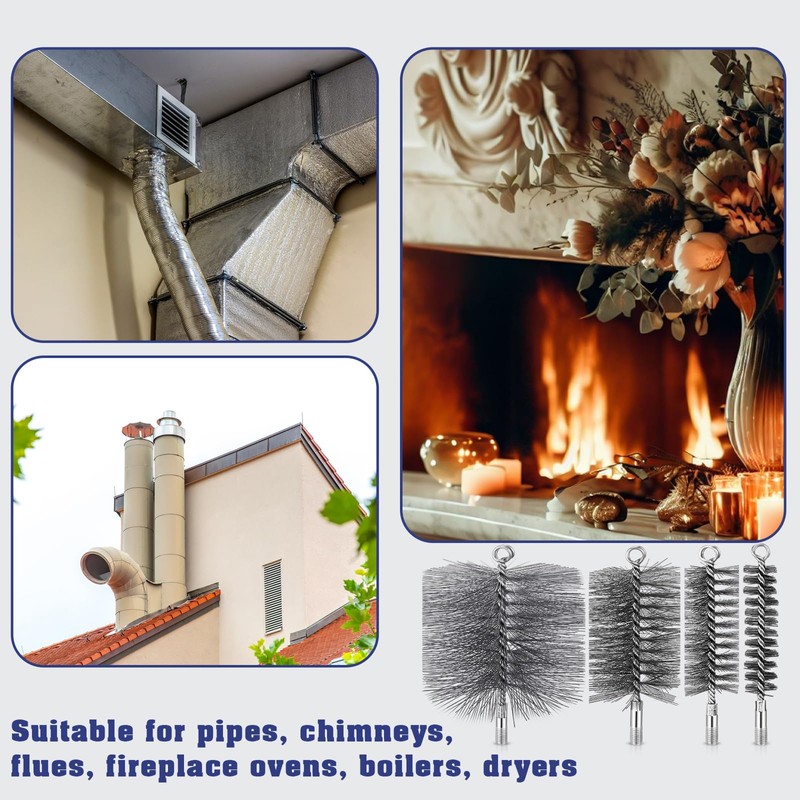 Suitable for pipes, chimneys, flues, fireplace ovens, boilers, dryers