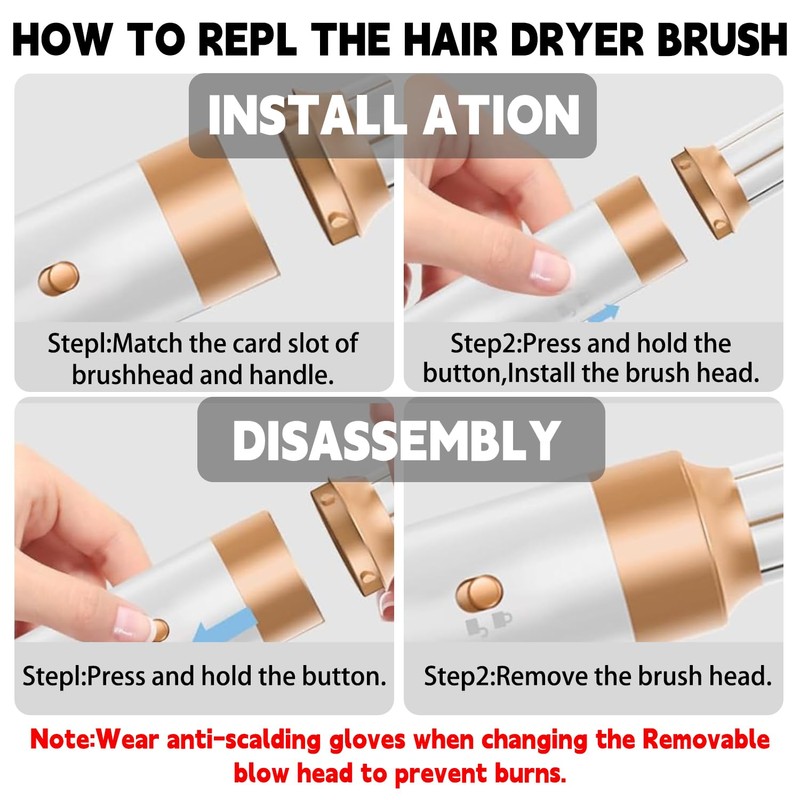 HOW TO REPL THE HAIR DRYER BRUSH

INSTALL ATION

Stepl:Match the card slot of brushhead and handle.

Step2:Press and hold the button,Install the brush head.

DISASSEMBLY

Stepl:Press and hold the button.

Step2:Remove the brush head.

Note:Wear anti-scalding gloves when changing the Removable blow head to prevent burns.