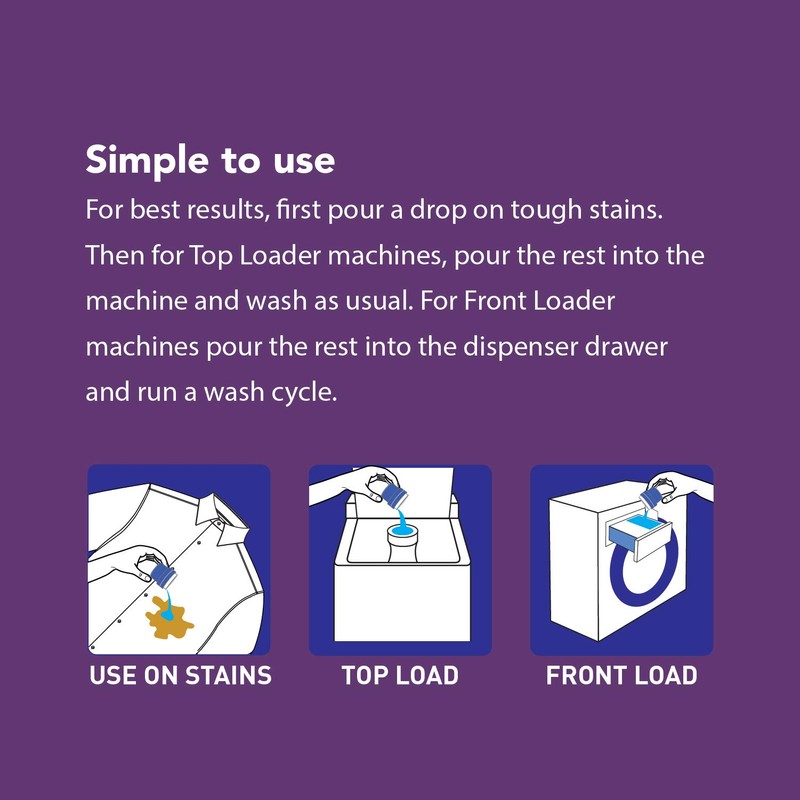 Simple to use

For best results, first pour a drop on tough stains. Then for Top Loader machines, pour the rest into the machine and wash as usual. For Front Loader machines pour the rest into the dispenser drawer and run a wash cycle.

USE ON STAINS

TOP LOAD

FRONT LOAD