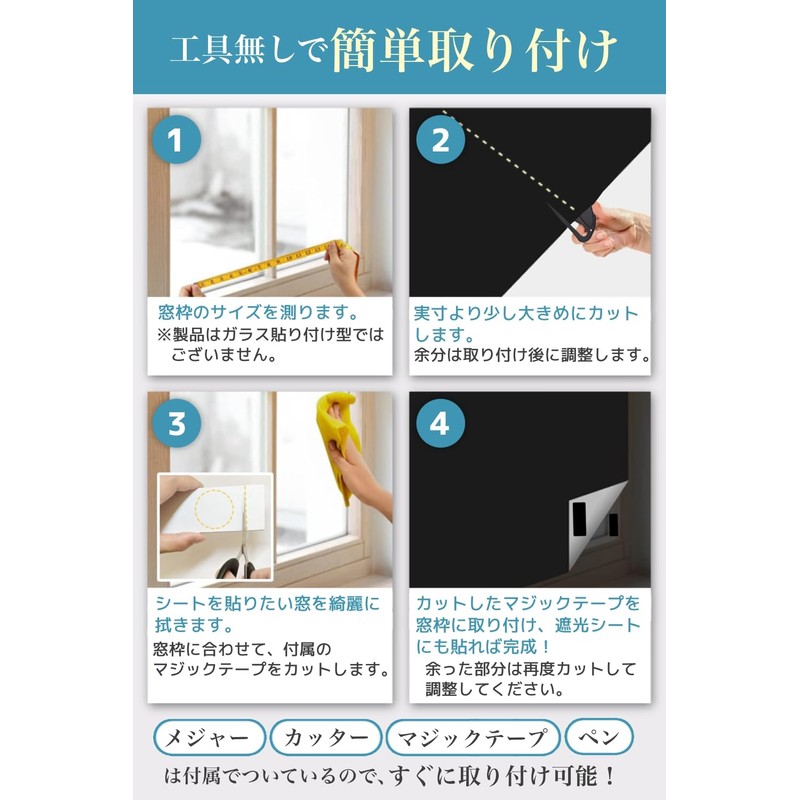 工具無しで簡単取り付け

1

窓枠のサイズを測ります。
※製品はガラス貼り付け型ではございません。

2

実寸より少し大きめにカットします。
余分は取り付け後に調整します。

3

シートを貼りたい窓を綺麗に拭きます。
窓枠に合わせて、付属のマジックテープをカットします。

4

カットしたマジックテープを窓枠に取り付け、遮光シートにも貼れば完成！
余った部分は再度カットして調整してください。

メジャー　カッター　マジックテープ　ペン
は付属でついているので、すぐに取り付け可能！