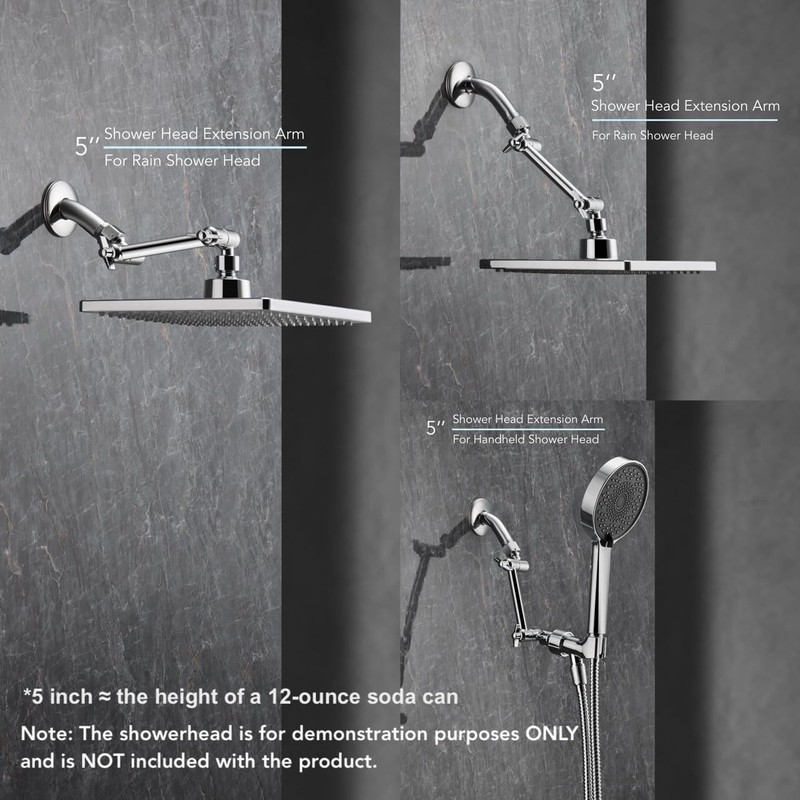 5'' Shower Head Extension Arm
For Rain Shower Head

5''
Shower Head Extension Arm
For Rain Shower Head

5'' Shower Head Extension Arm
For Handheld Shower Head

*5 inch ≈ the height of a 12-ounce soda can

Note: The showerhead is for demonstration purposes ONLY and is NOT included with the product.