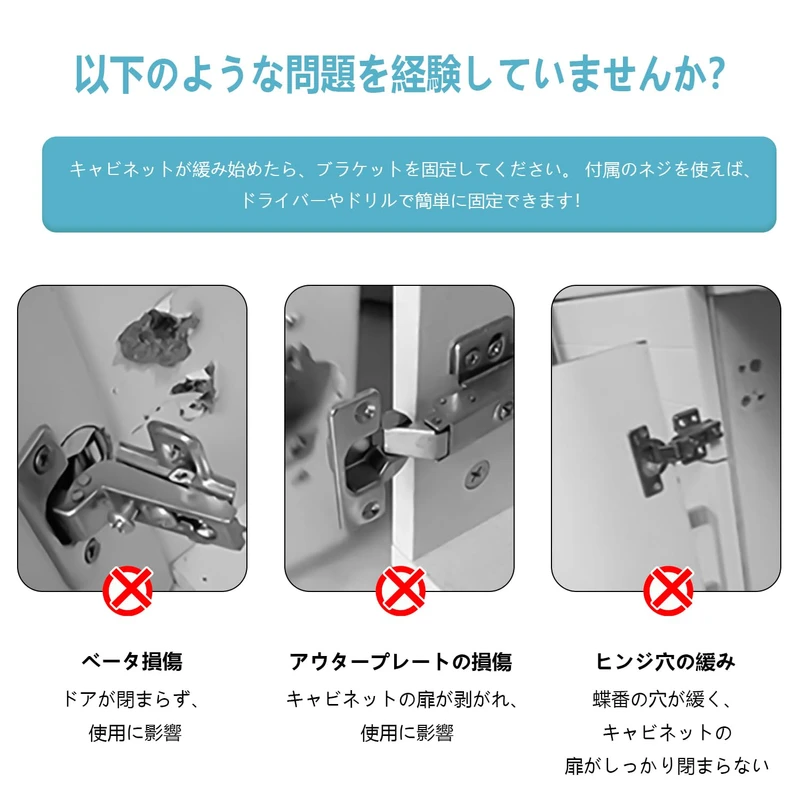 以下のような問題を経験していませんか?

キャビネットが緩み始めたら、ブラケットを固定してください。 付属のネジを使えば、ドライバーやドリルで簡単に固定できます!

ベータ損傷

ドアが閉まらず、使用に影響

アウタープレートの損傷

キャビネットの扉が剥がれ、使用に影響

ヒンジ穴の緩み

蝶番の穴が緩く、キャビネットの扉がしっかり閉まらない