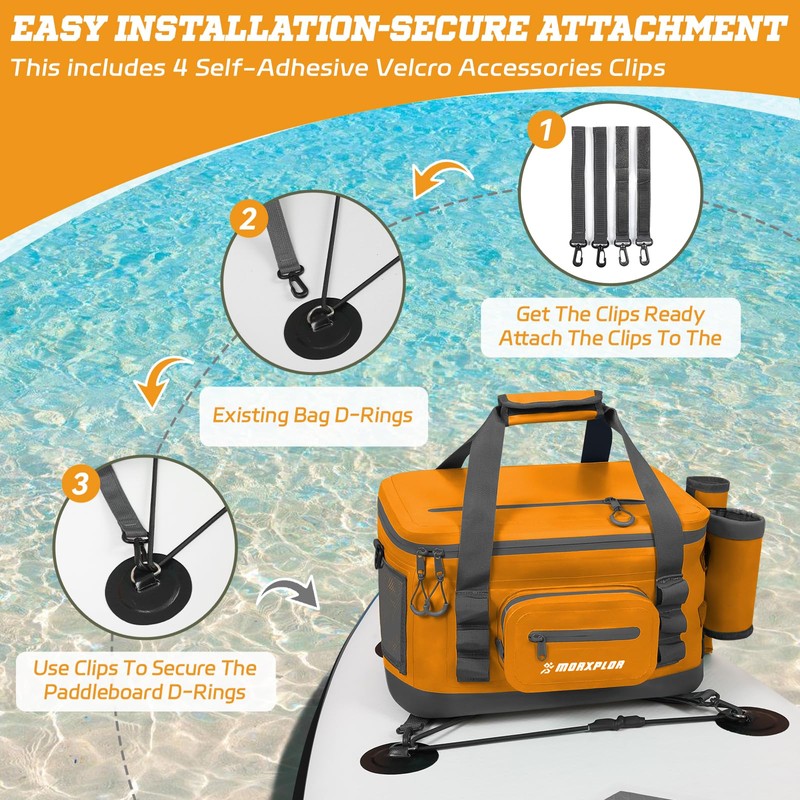 EASY INSTALLATION-SECURE ATTACHMENT
This includes 4 Self-Adhesive Velcro Accessories Clips

1

Get The Clips Ready
Attach The Clips To The

2

Existing Bag D-Rings

3

Use Clips To Secure The Paddleboard D-Rings

MORXPLOR