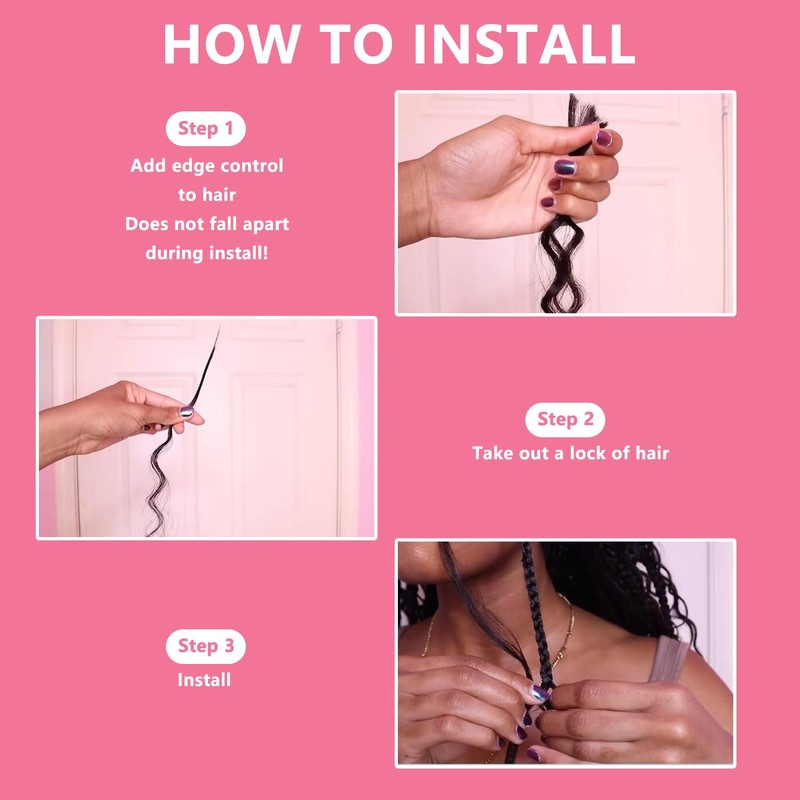 HOW TO INSTALL

Step 1

Add edge control to hair
Does not fall apart during install!

Step 2

Take out a lock of hair

Step 3

Install