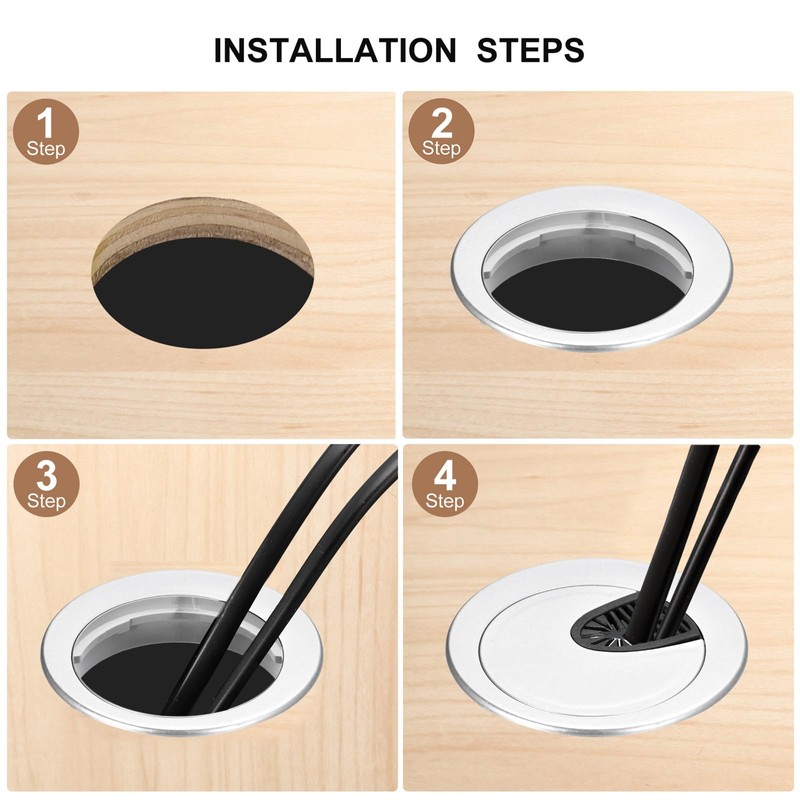 INSTALLATION STEPS

1
Step

2
Step

3
Step

4
Step