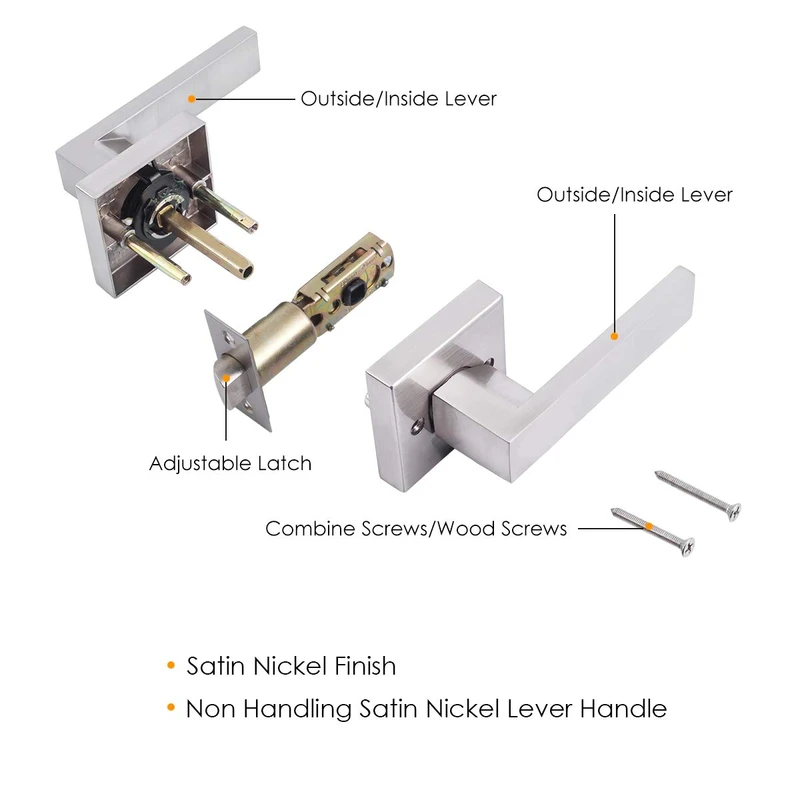 Outside/Inside Lever

Outside/Inside Lever

Adjustable Latch

Combine Screws/Wood Screws

• Satin Nickel Finish
• Non Handling Satin Nickel Lever Handle